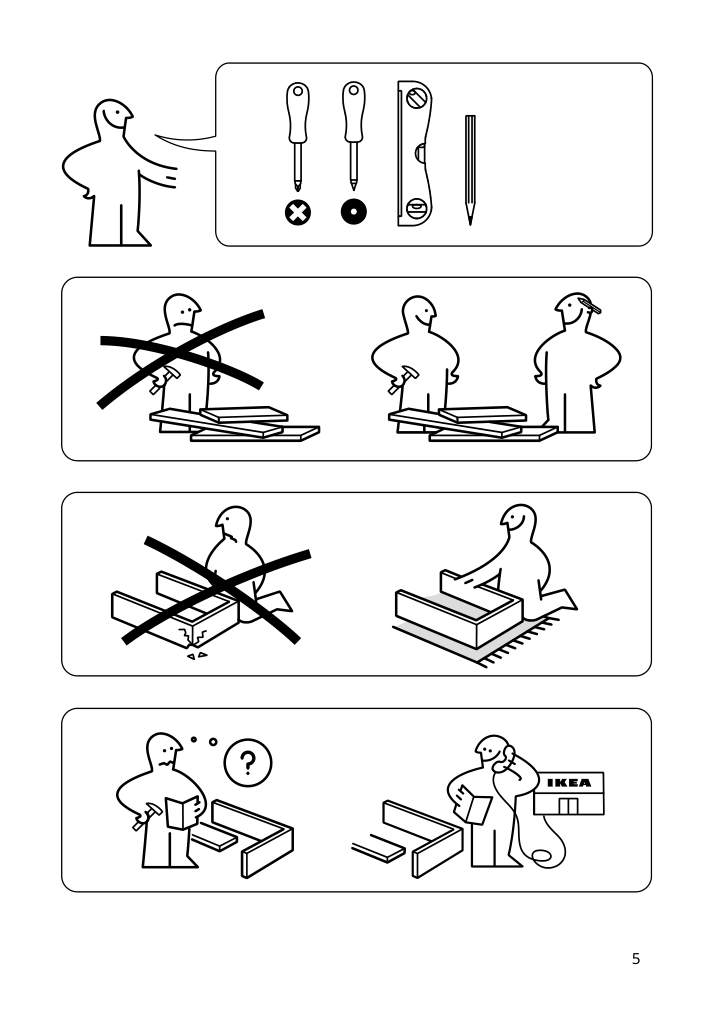 ?

IKEA

5