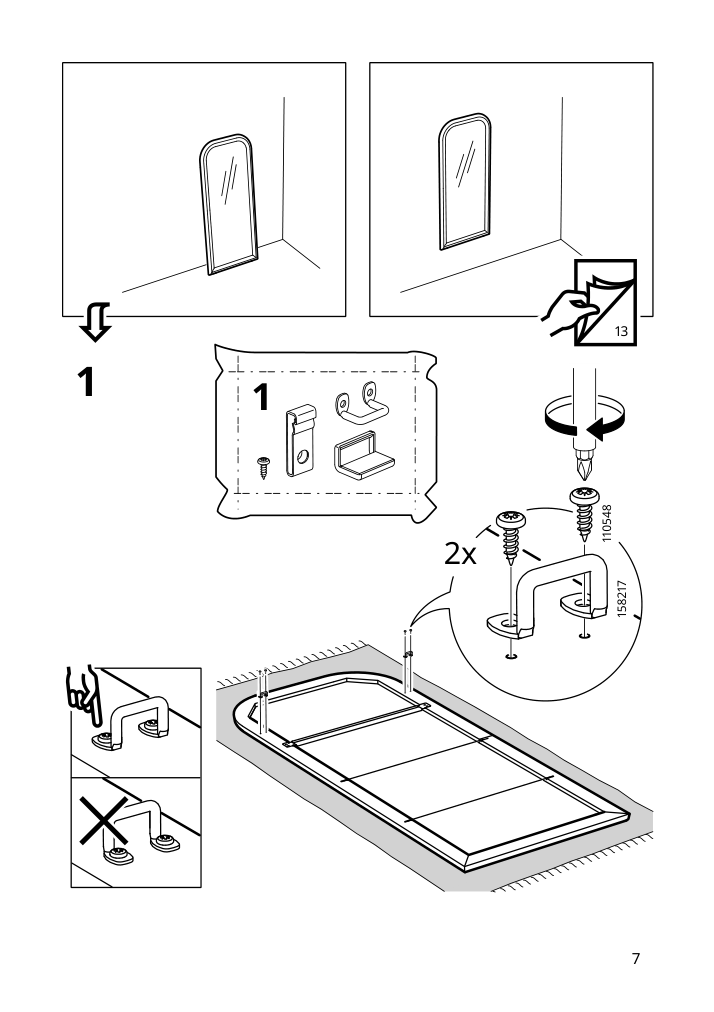 13

1

1

2x

110548

158217

7