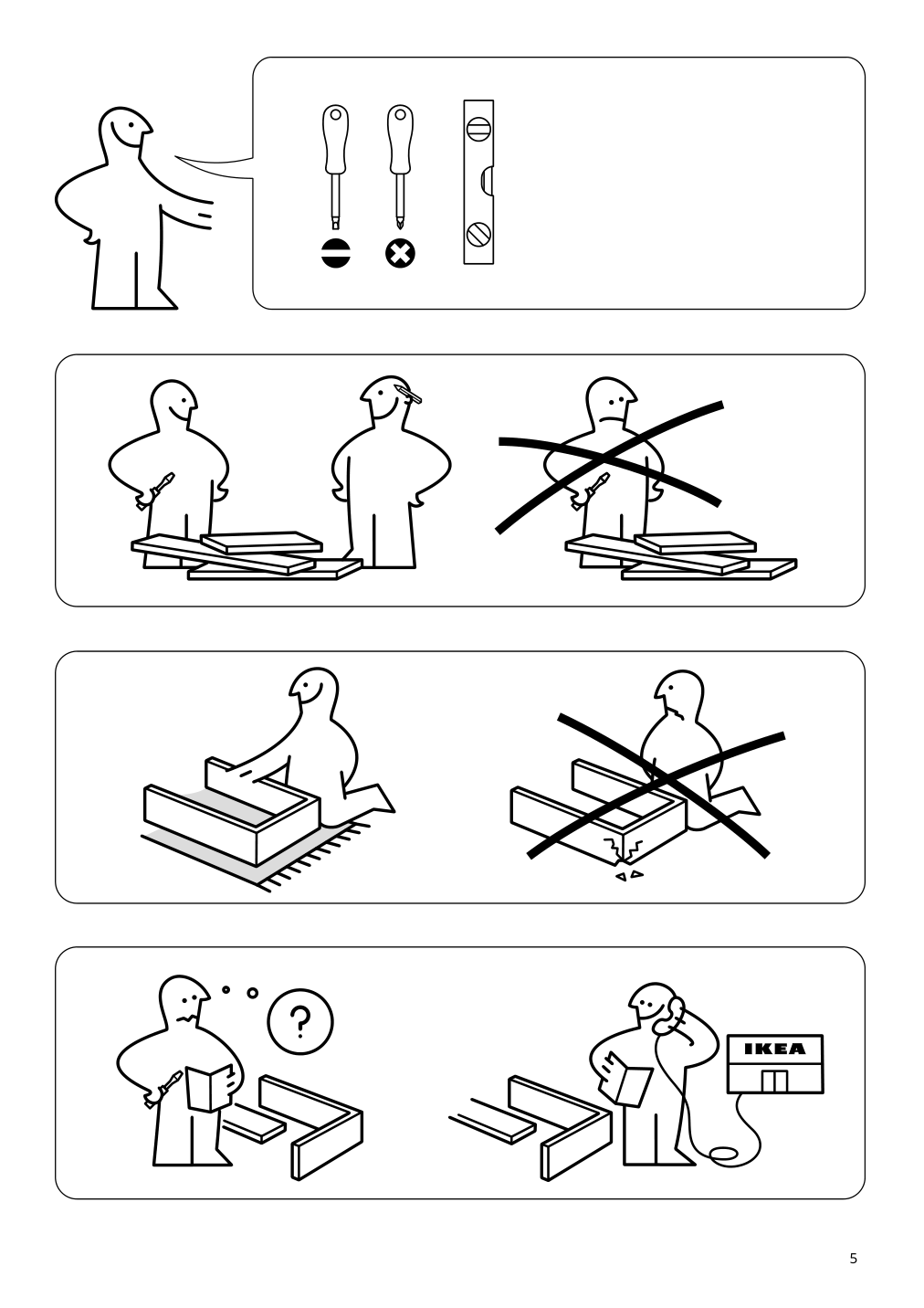 ?

IKEA

5