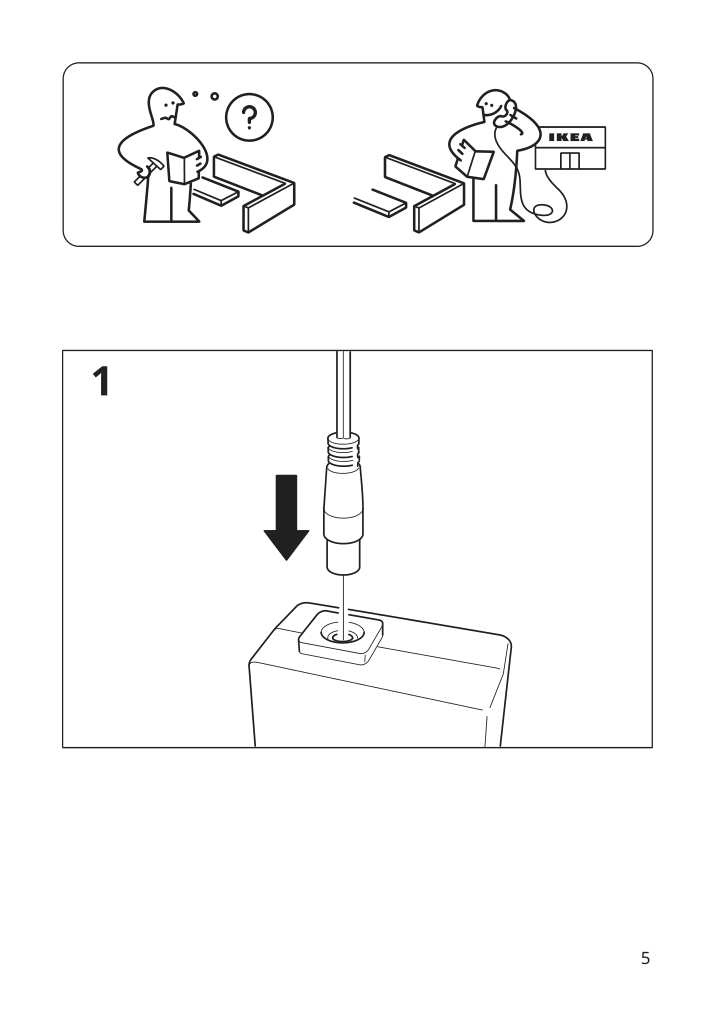 ?

IKEA

1

5