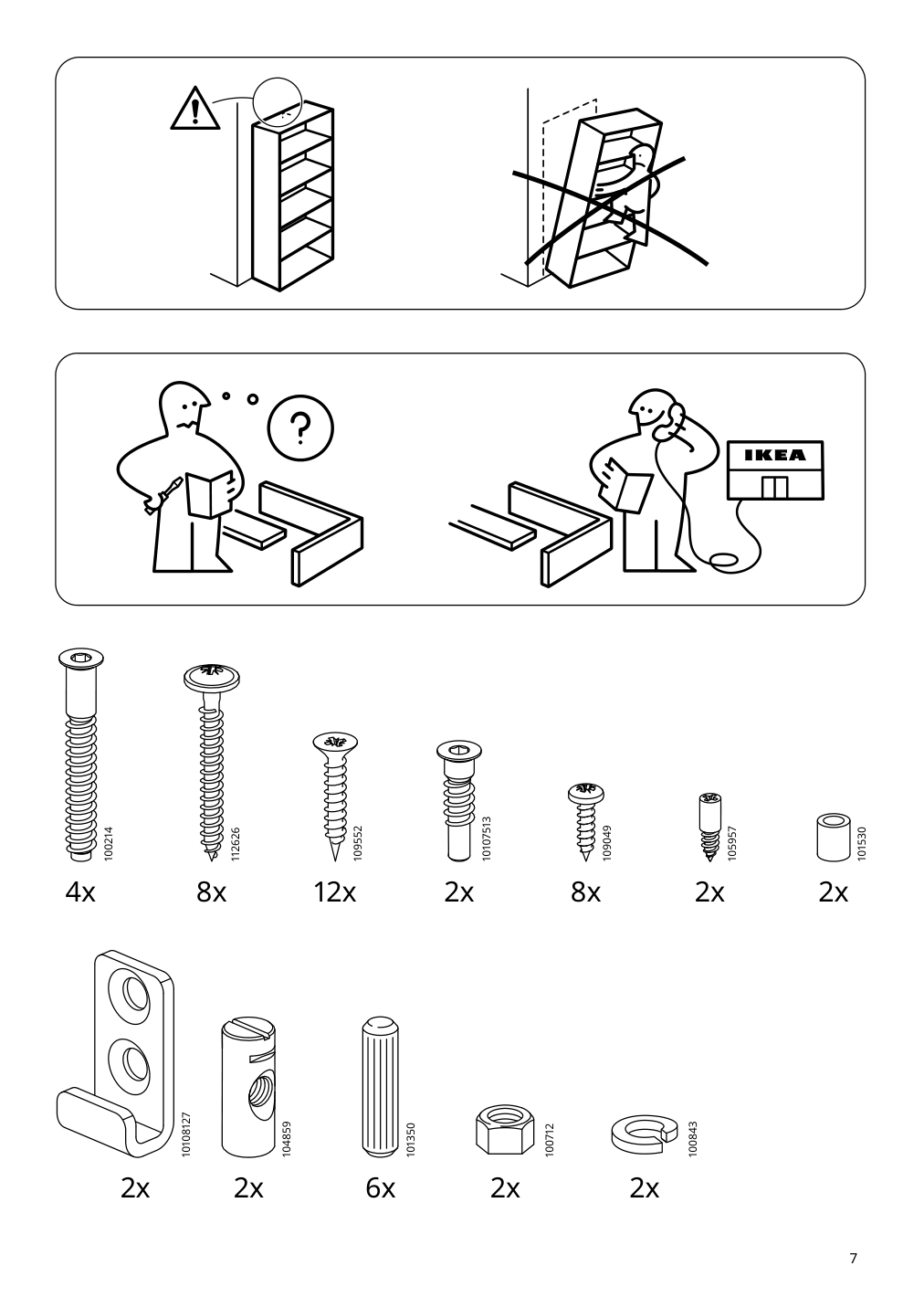 ?

IKEA

100214
4x

112626
8x

109552
12x

10107513
2x

109049
8x

105957
2x

101530
2x

10108127
2x

104859
2x

101350
6x

100712
2x

100843
2x

7