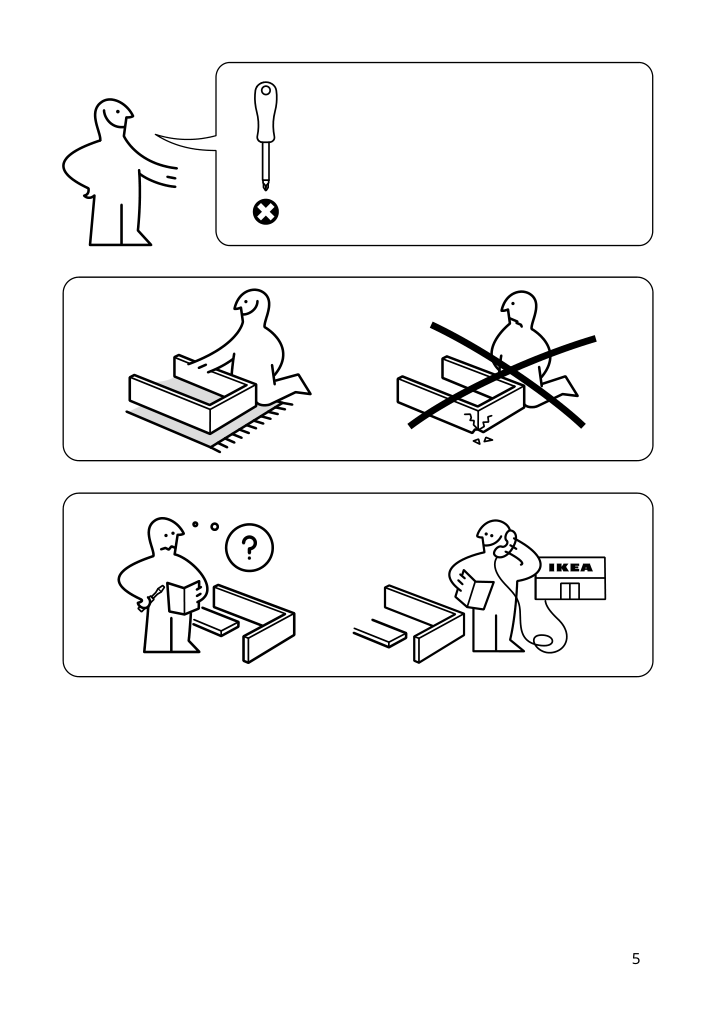 ?

IKEA

5