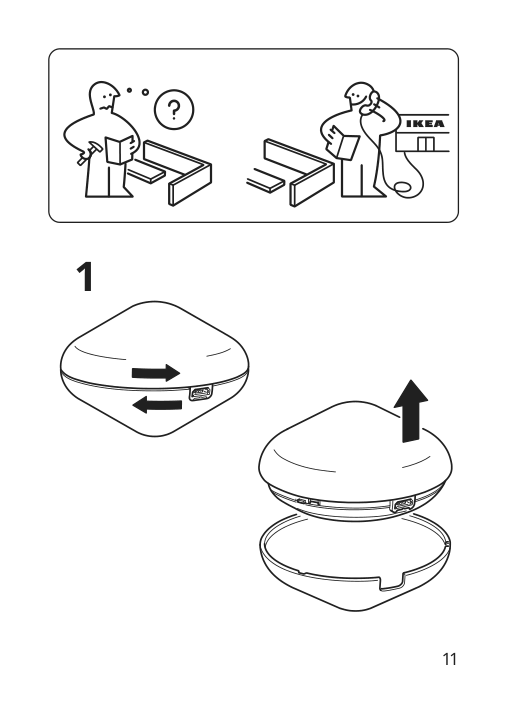 ?

IKEA

1

11