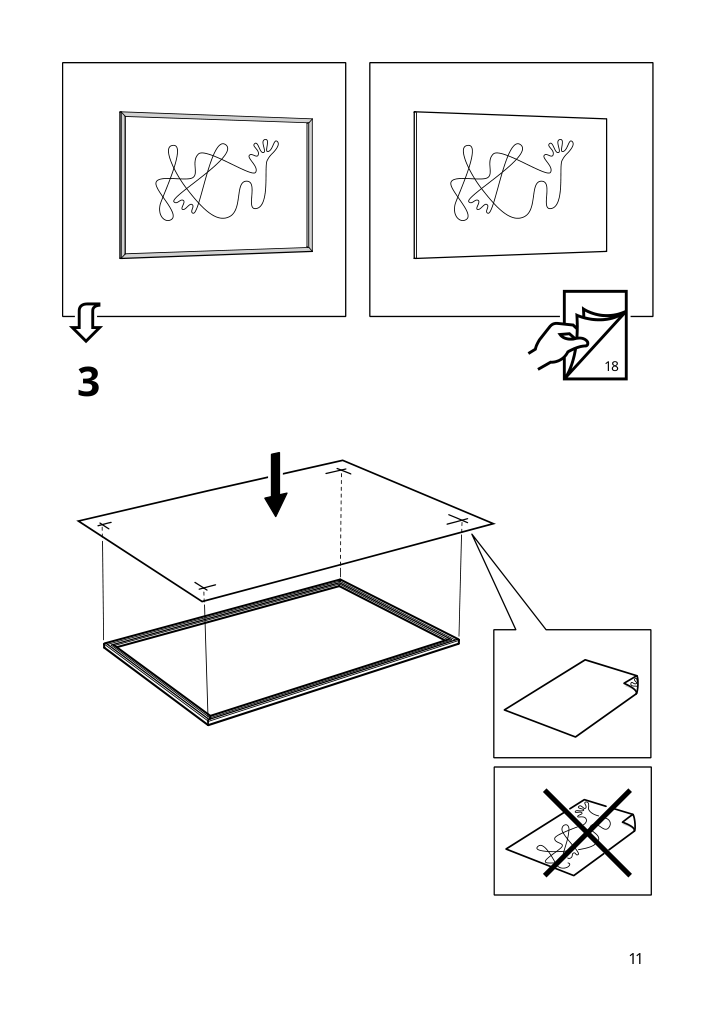 18

3

11