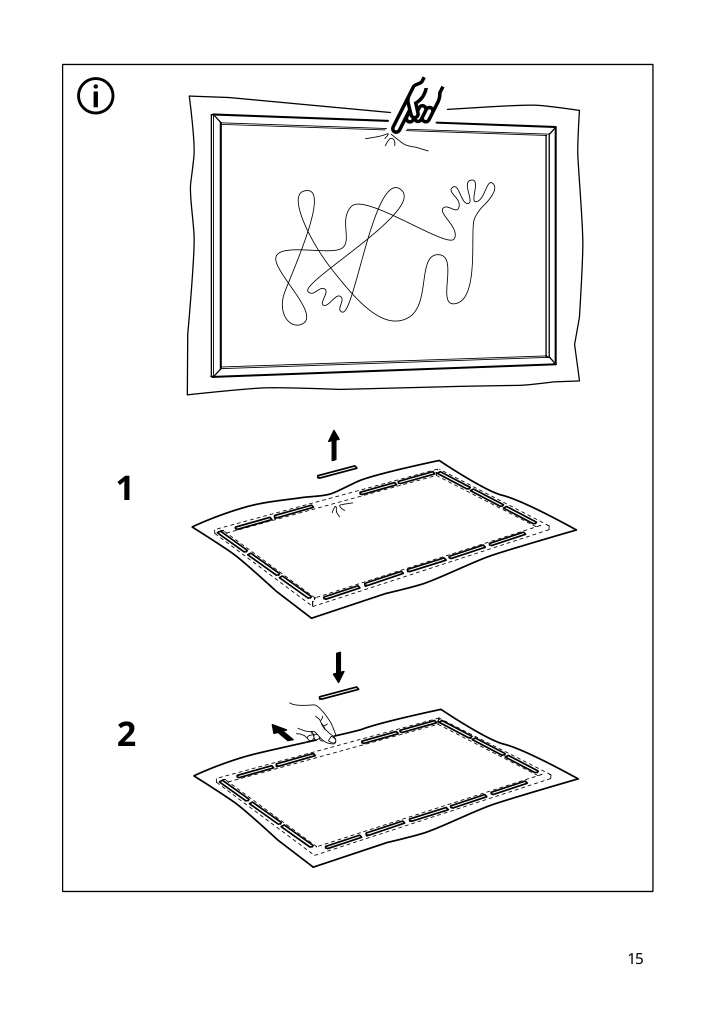 1

2

15