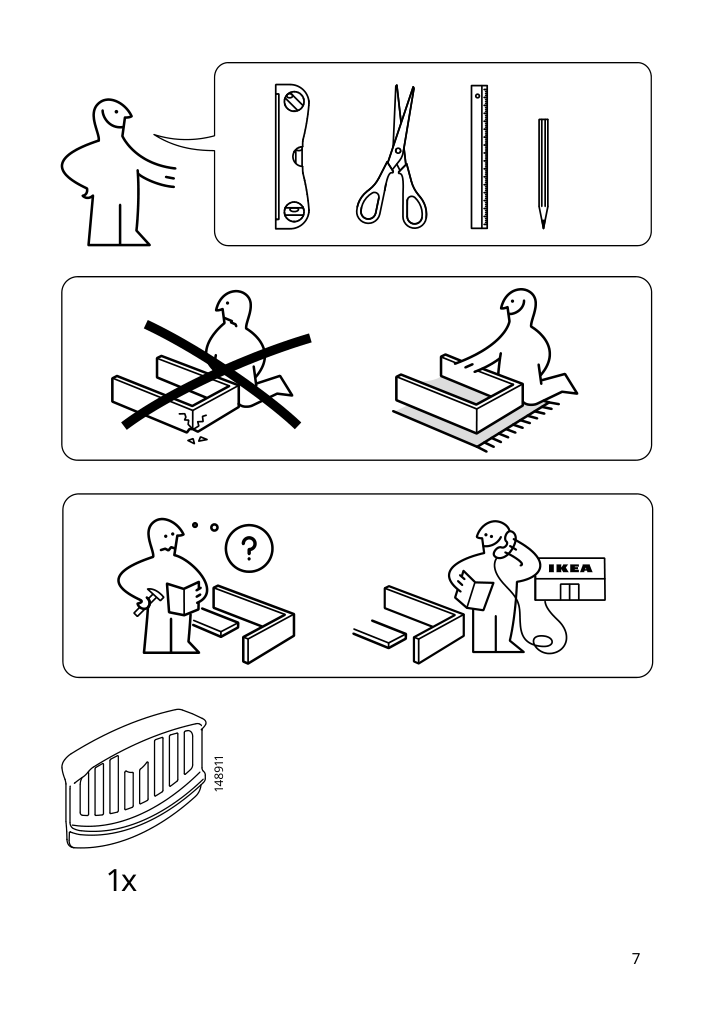 ?

IKEA

148911

1x

7