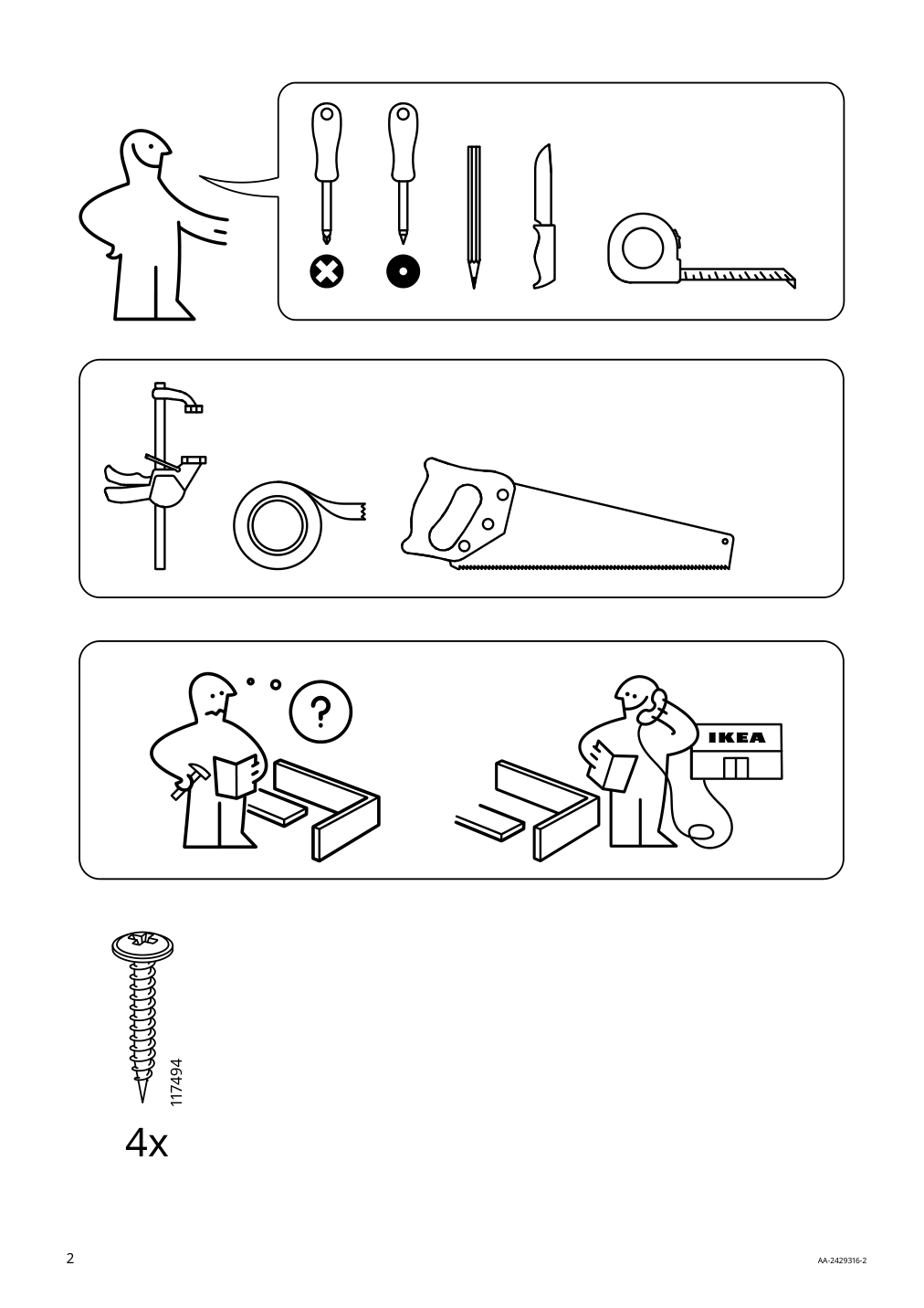 ?

IKEA

117494

4x

2

AA-2429316-2