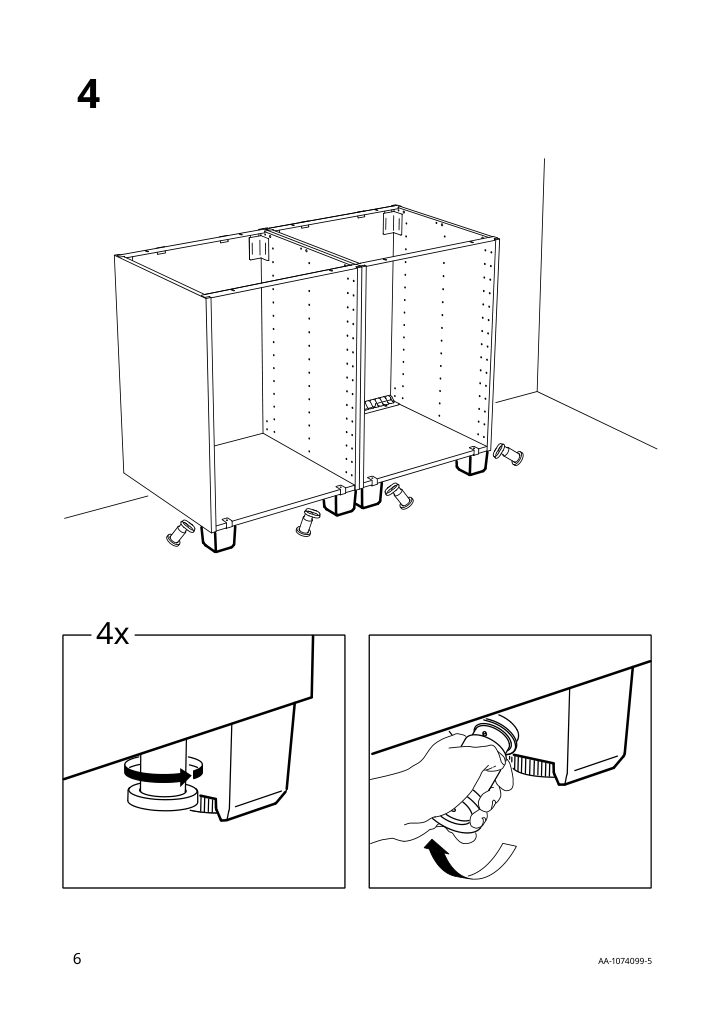 4

4x

6

AA-1074099-5