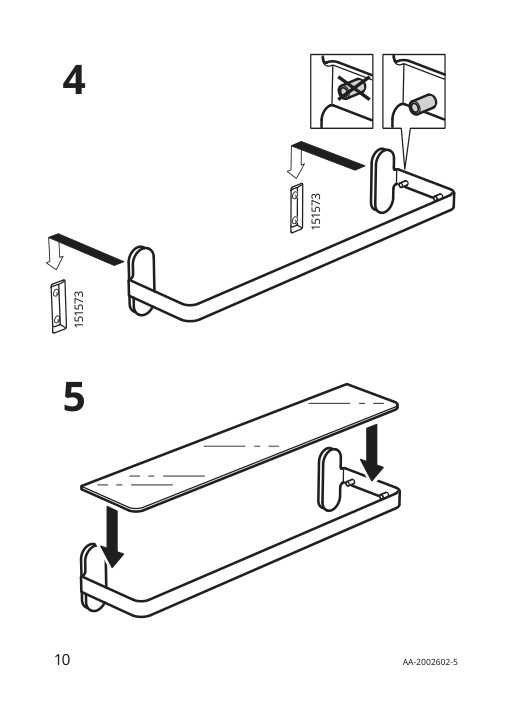 4

151573

151573

5

10

AA-2002602-5