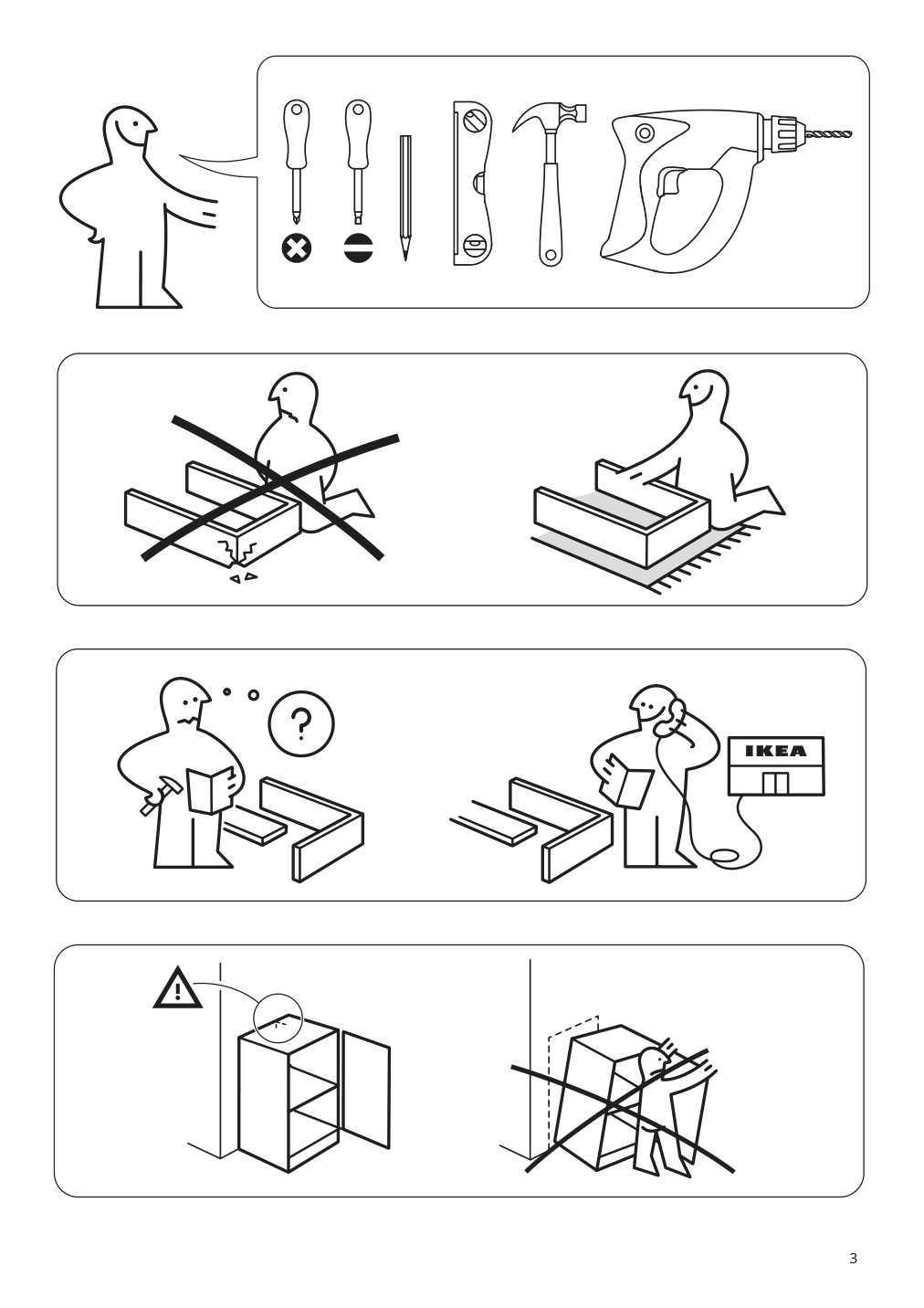 ?

IKEA

!

3