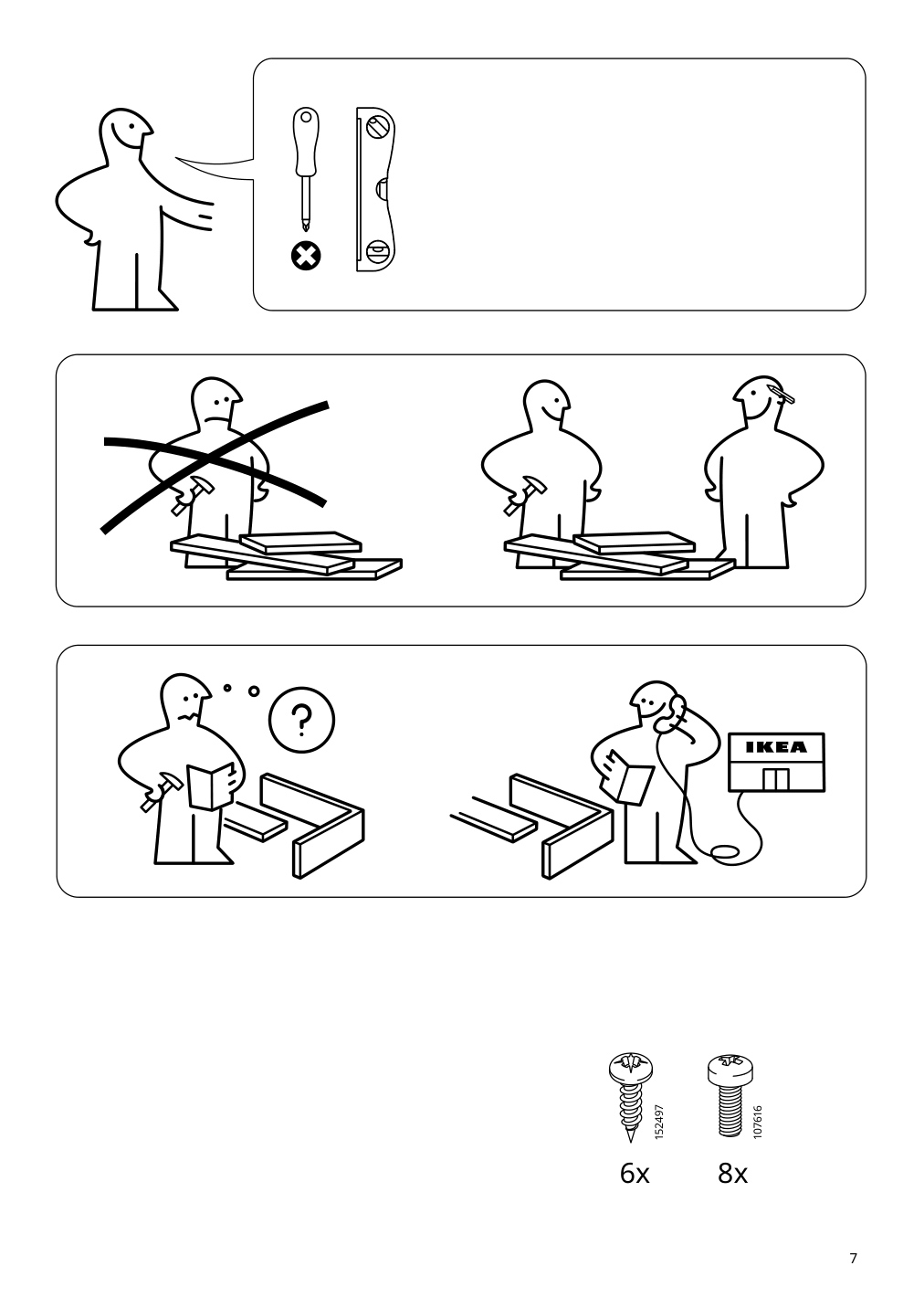 ?

IKEA

152497

107616

6x

8x

7