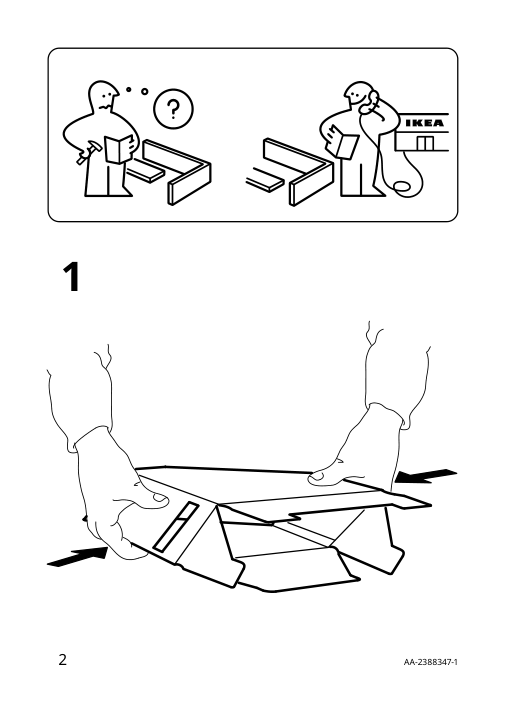 ?

IKEA

1

2

AA-2388347-1