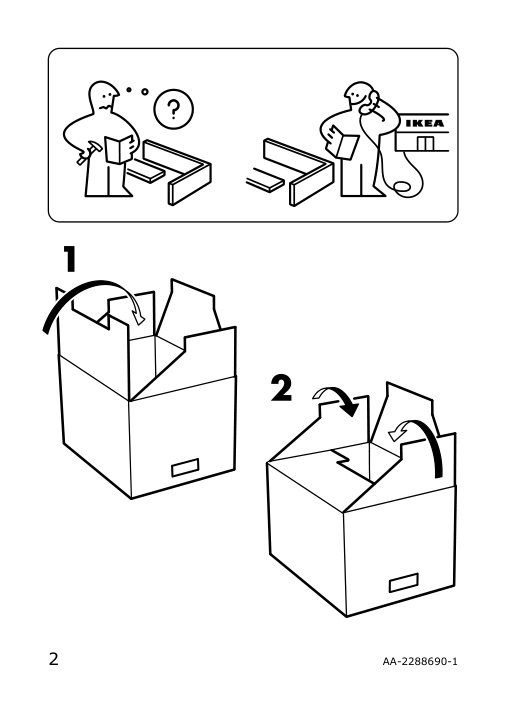 ?

IKEA

1

2

2

AA-2288690-1