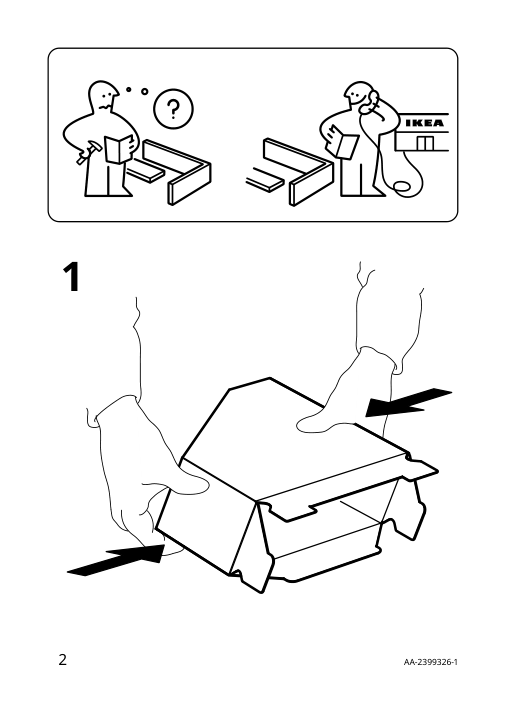 ?

IKEA

1

2

AA-2399326-1