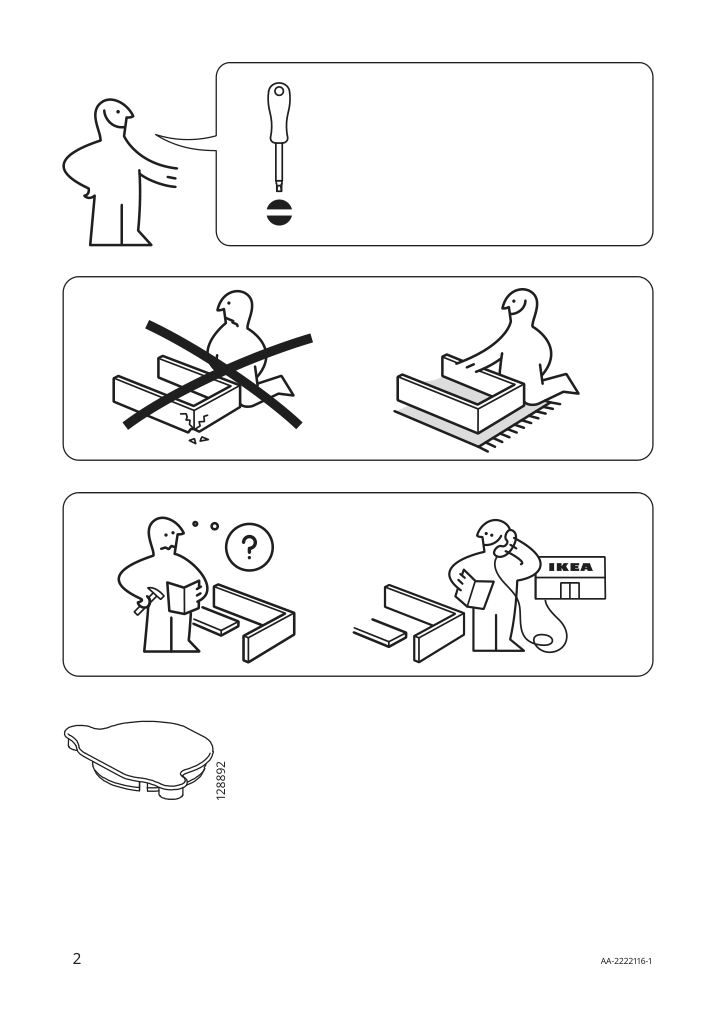 ?

IKEA

128892

2

AA-2222116-1