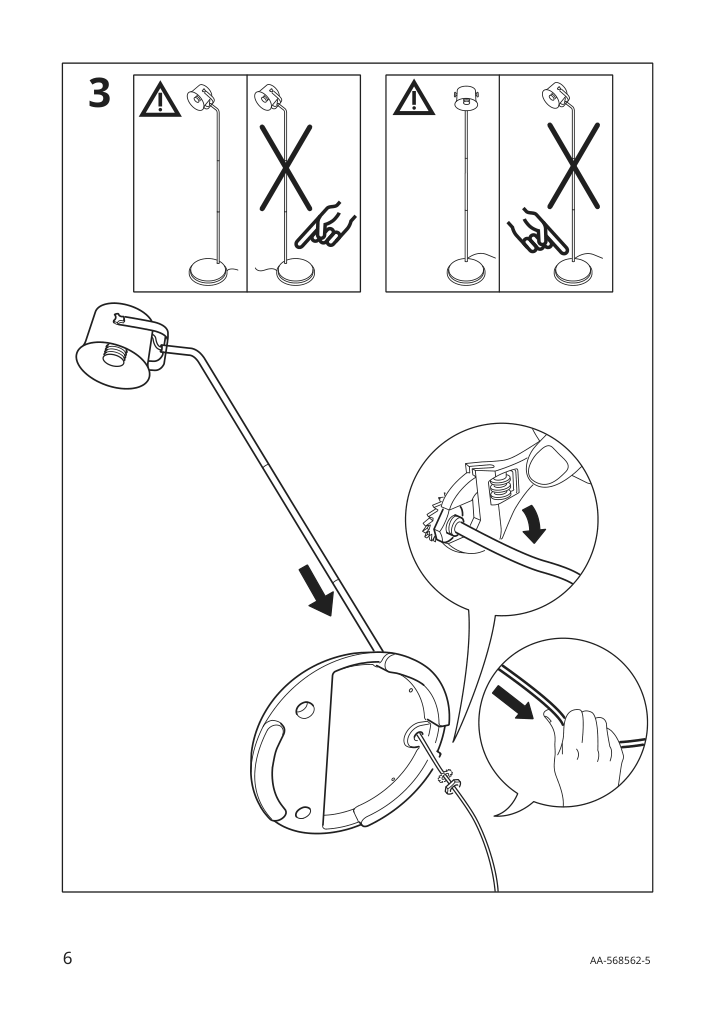 3

6

AA-568562-5