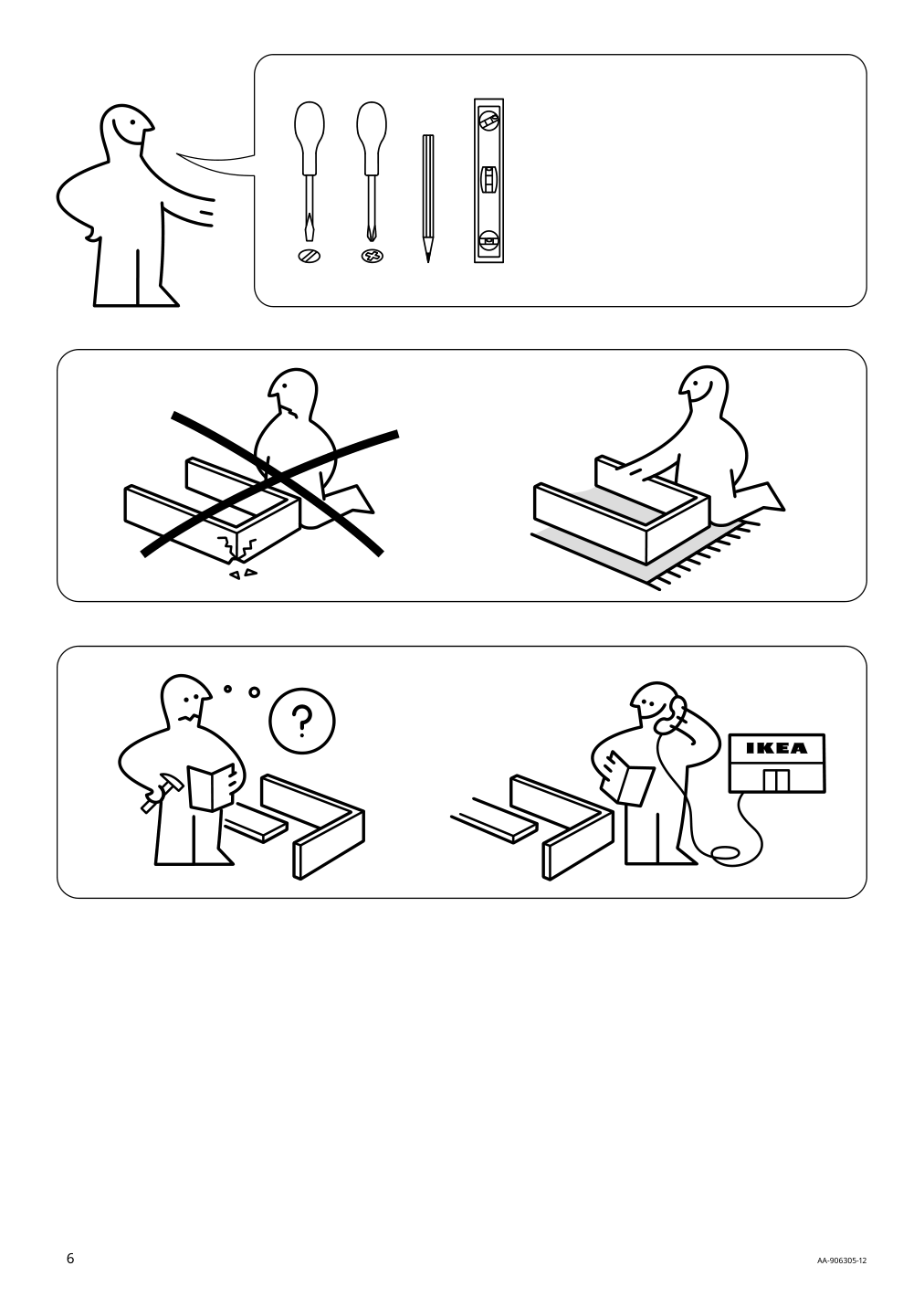 ?

IKEA

6

AA-906305-12