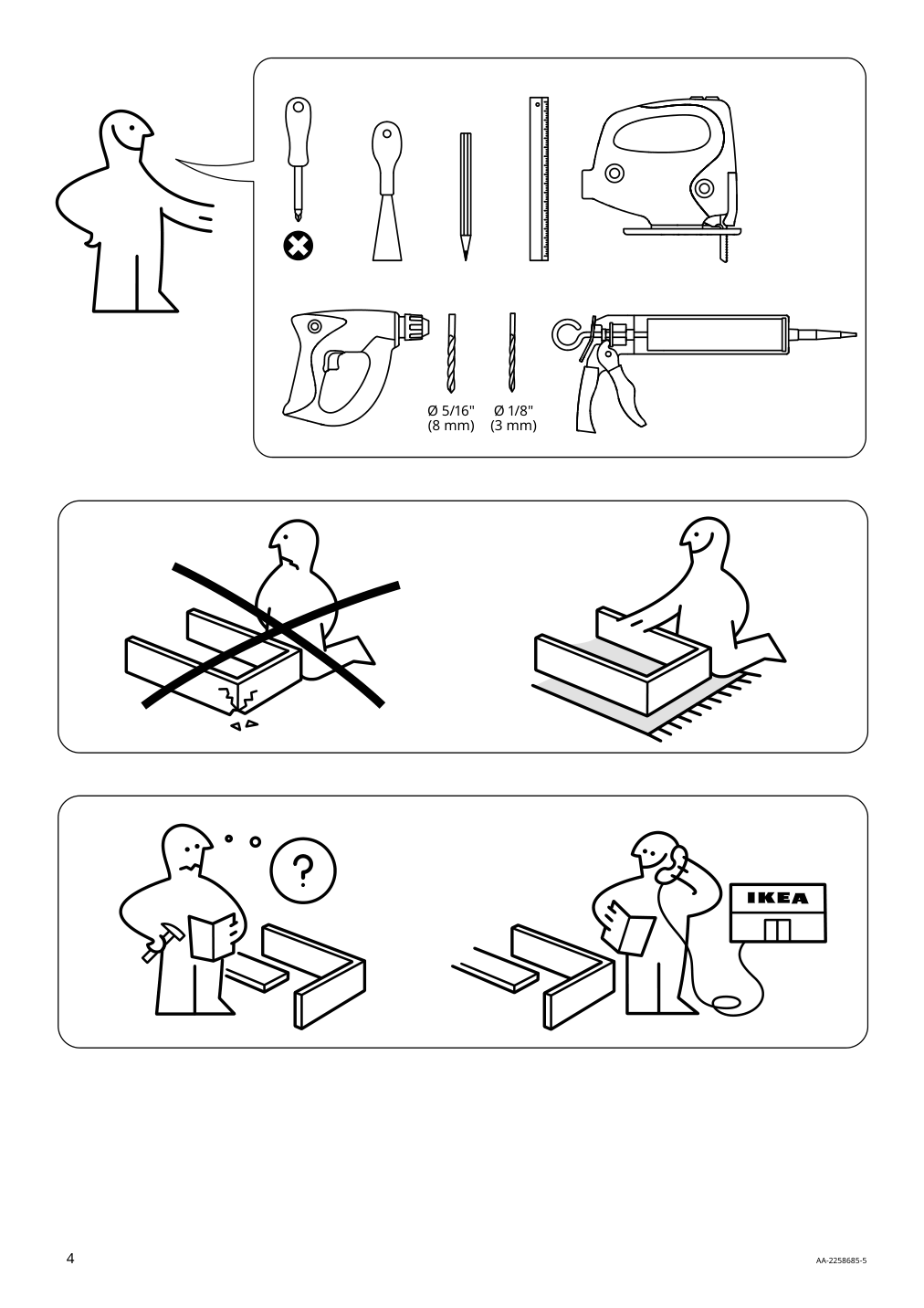 Ø 5/16"
(8 mm)

Ø 1/8"
(3 mm)

?

IKEA

4

AA-2258685-5