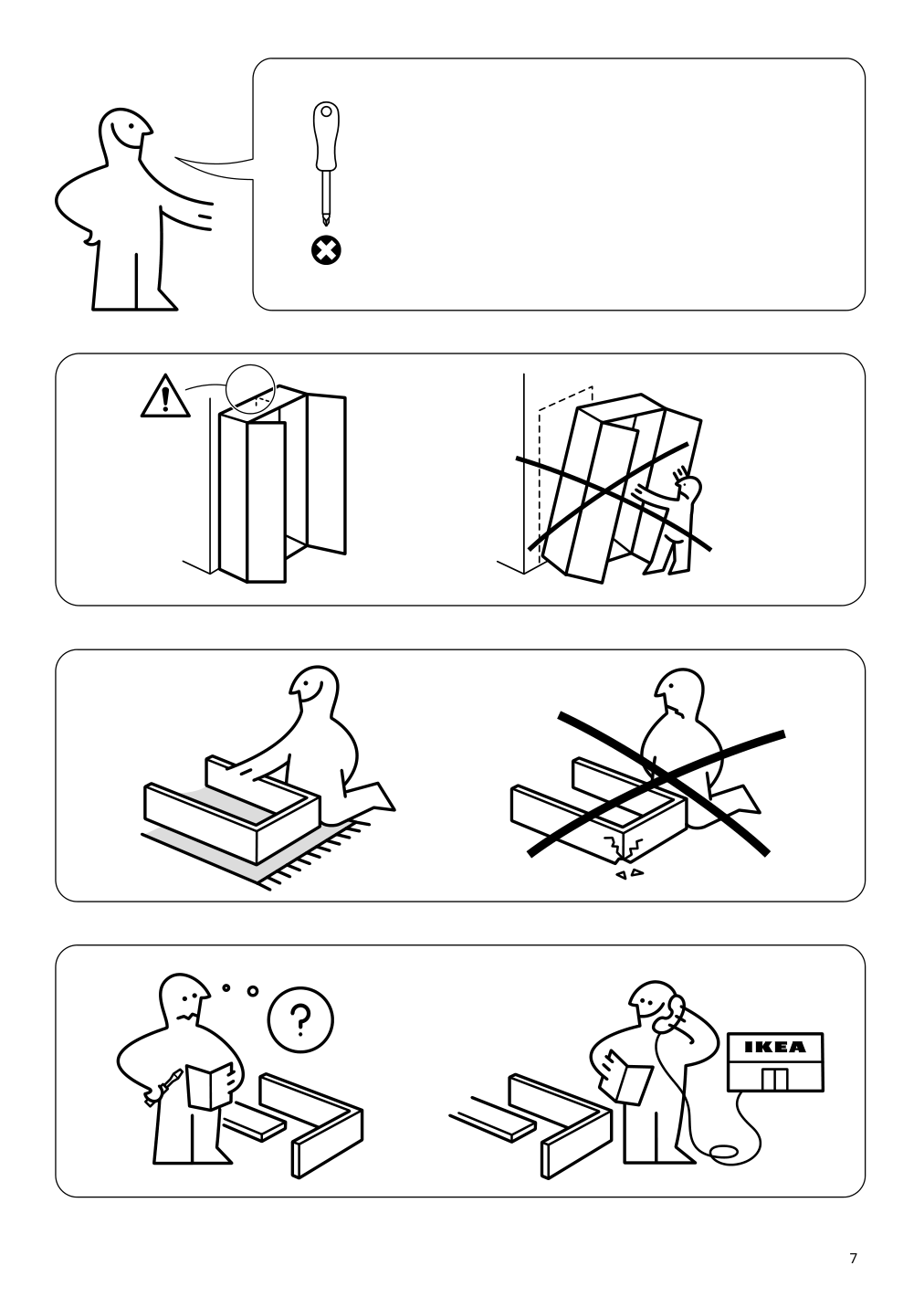 ?

IKEA

7