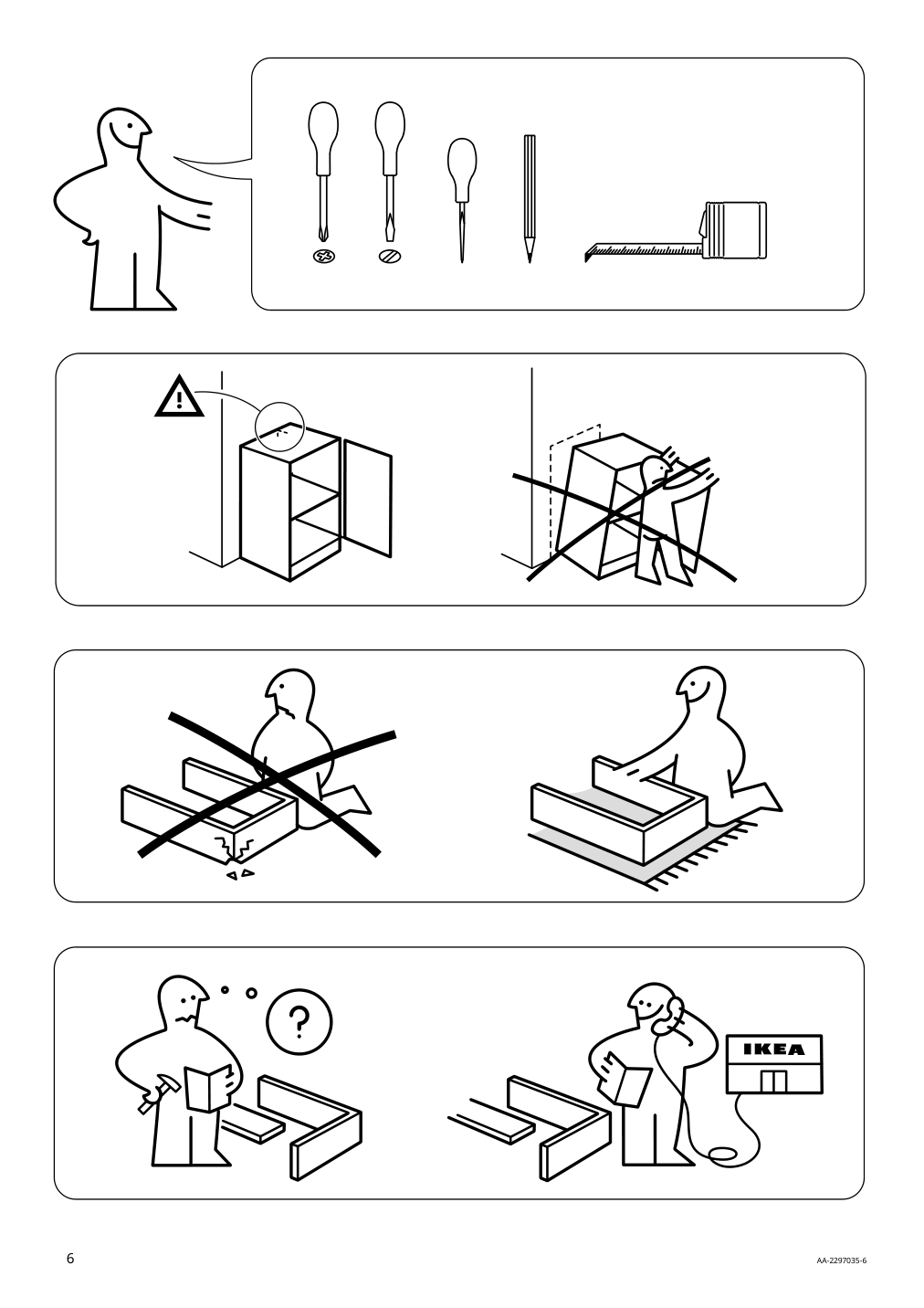 ?

IKEA

6

AA-2297035-6