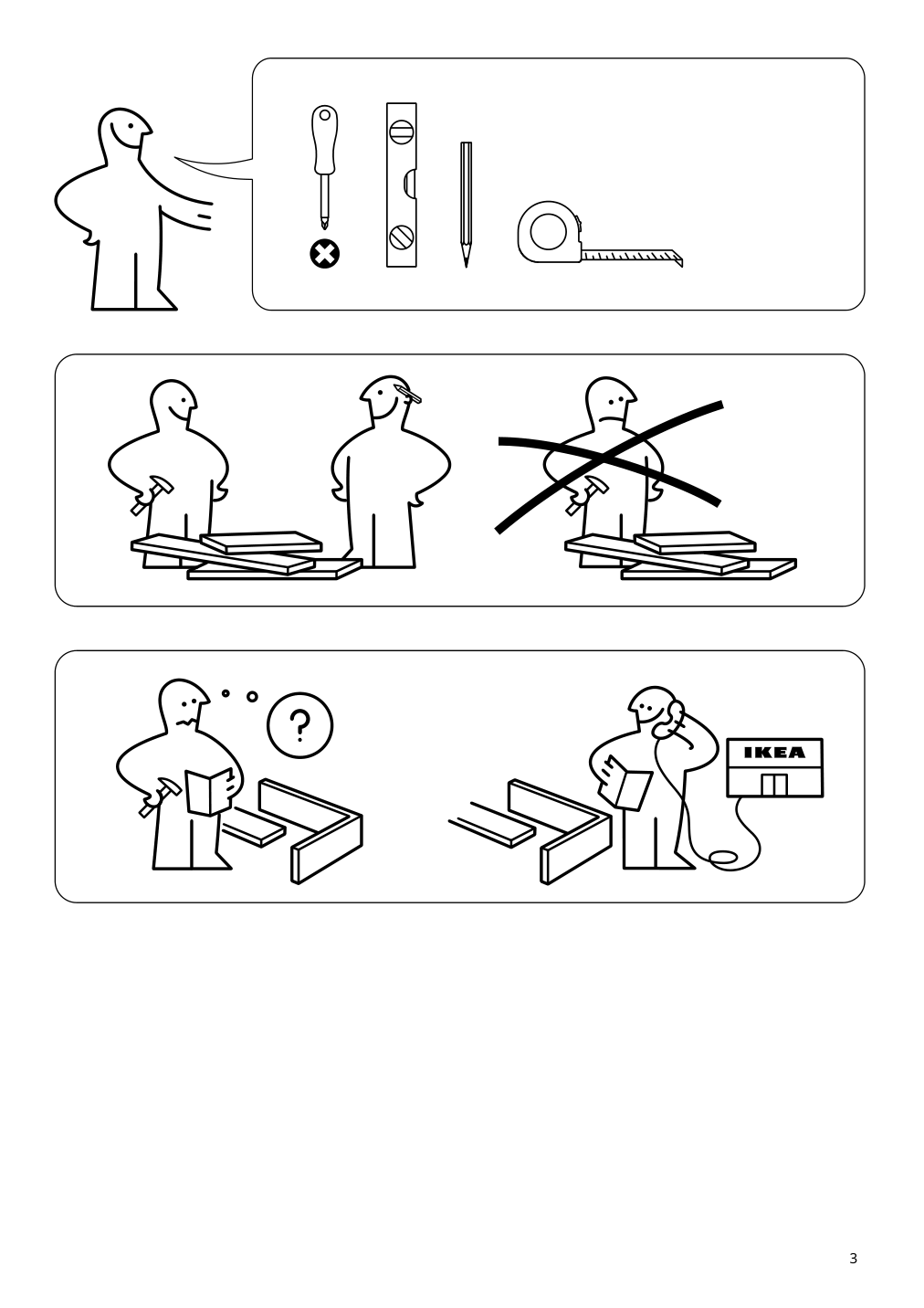 ?

IKEA

3