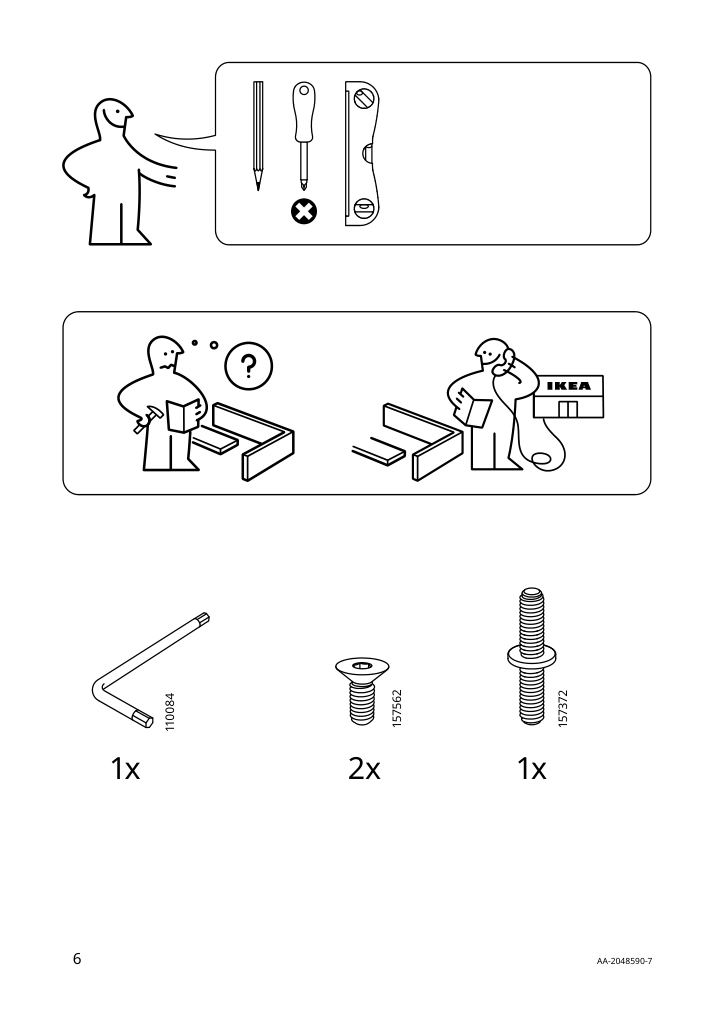 ?

IKEA

110084
1x

157562
2x

157372
1x

6

AA-2048590-7