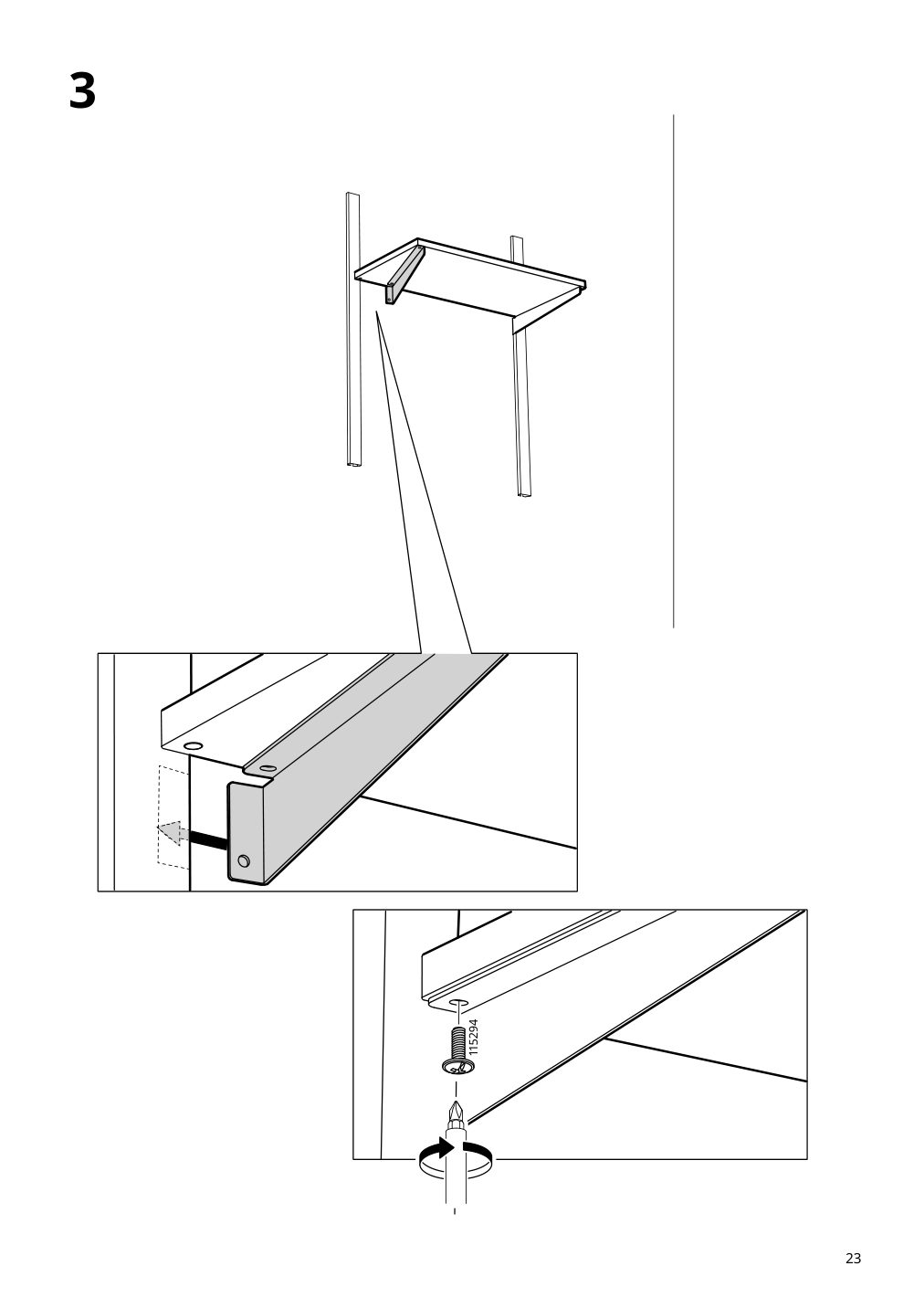 3

115294

23