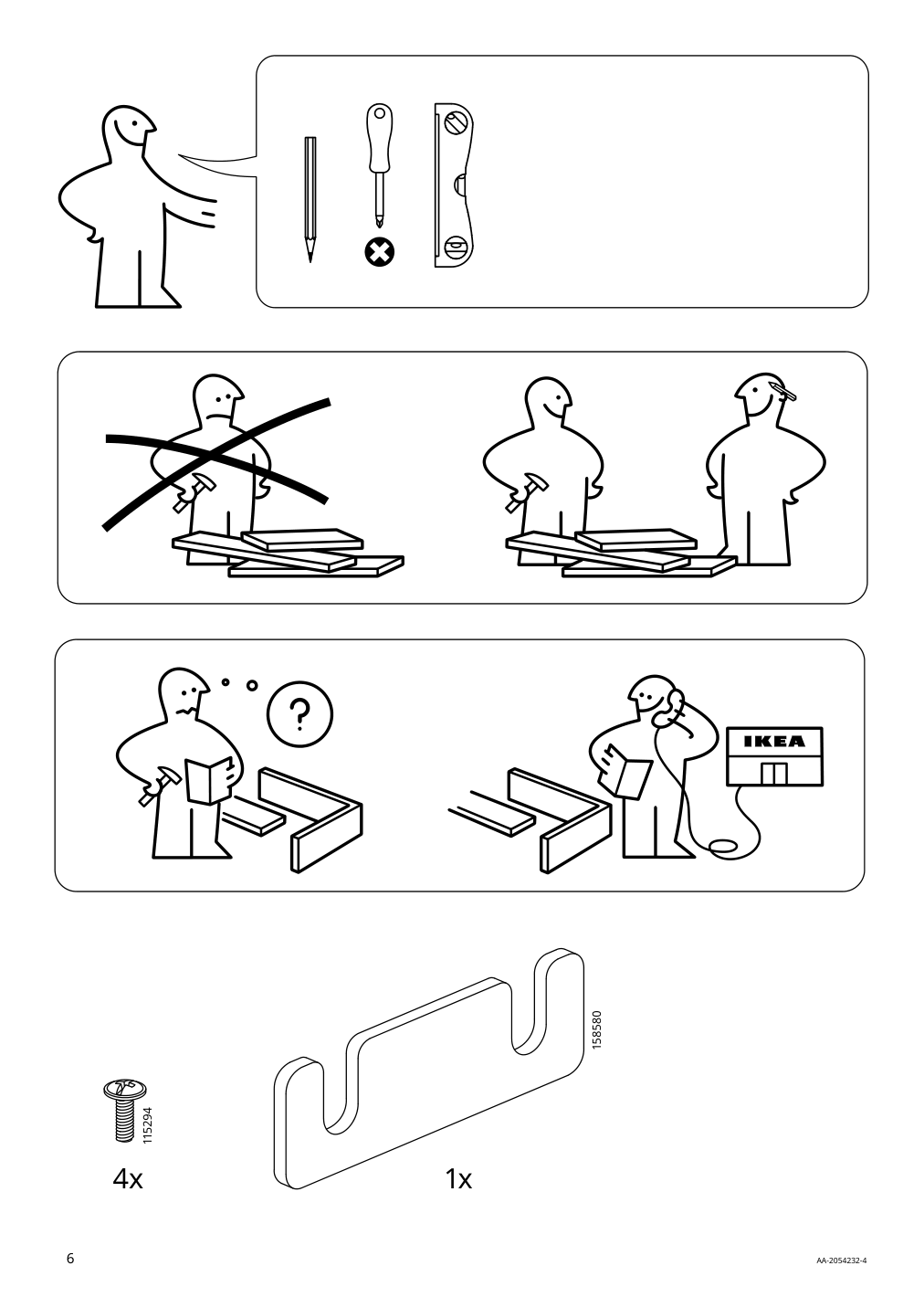 ?

IKEA

115294

4x

158580

1x

6

AA-2054232-4