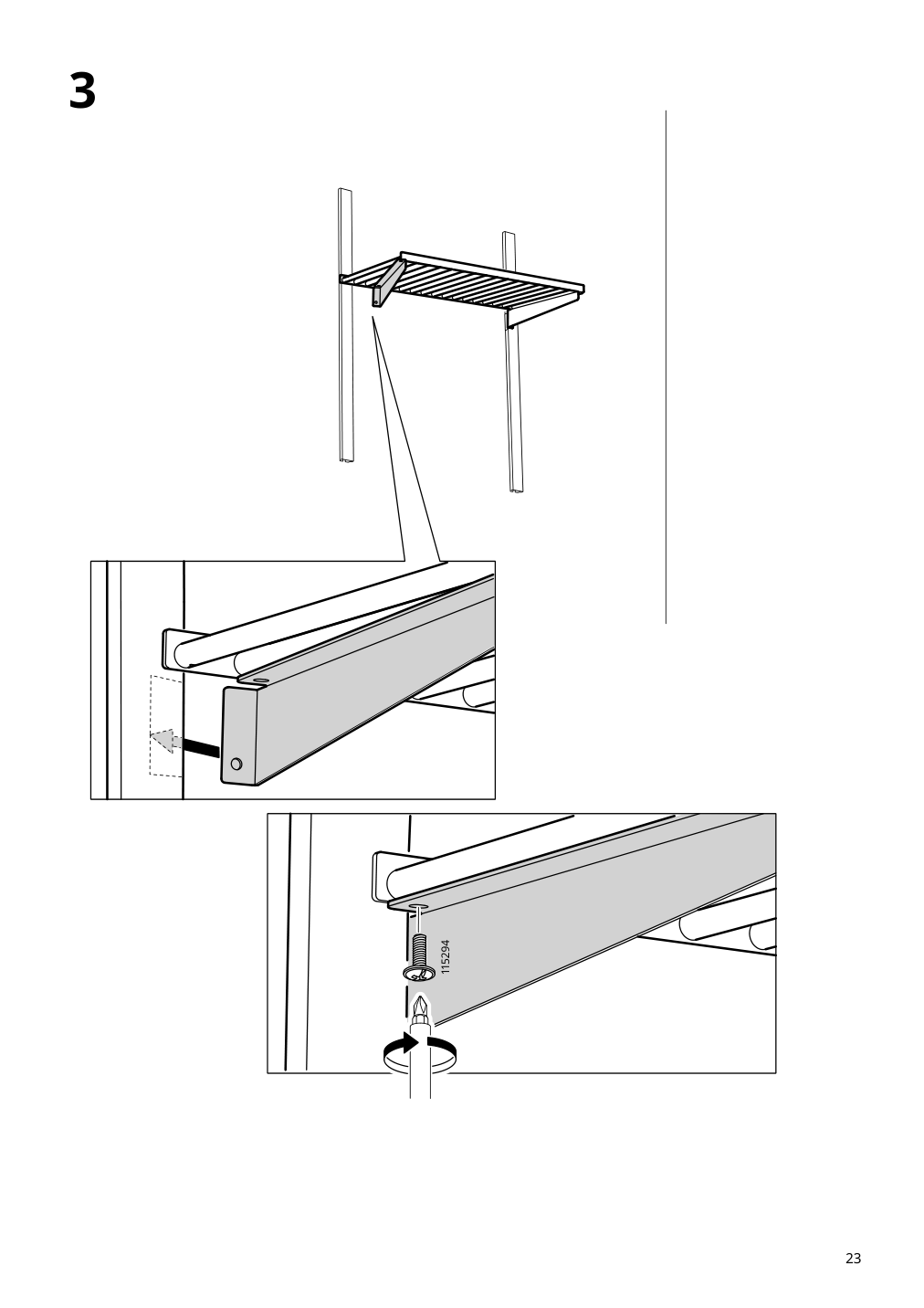 3

115294

23