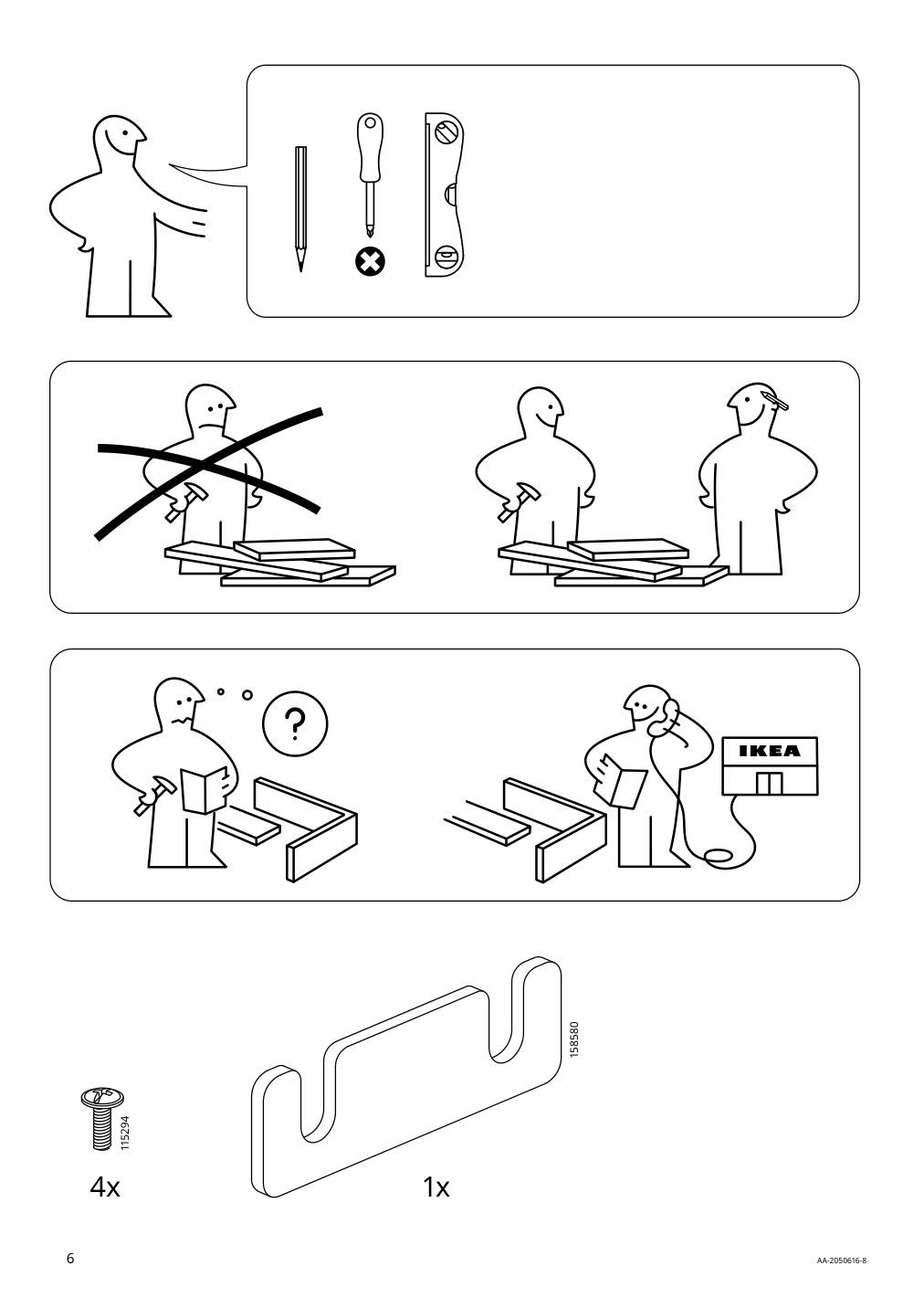 ?

IKEA

115294

4x

158580

1x

6

AA-2050616-8