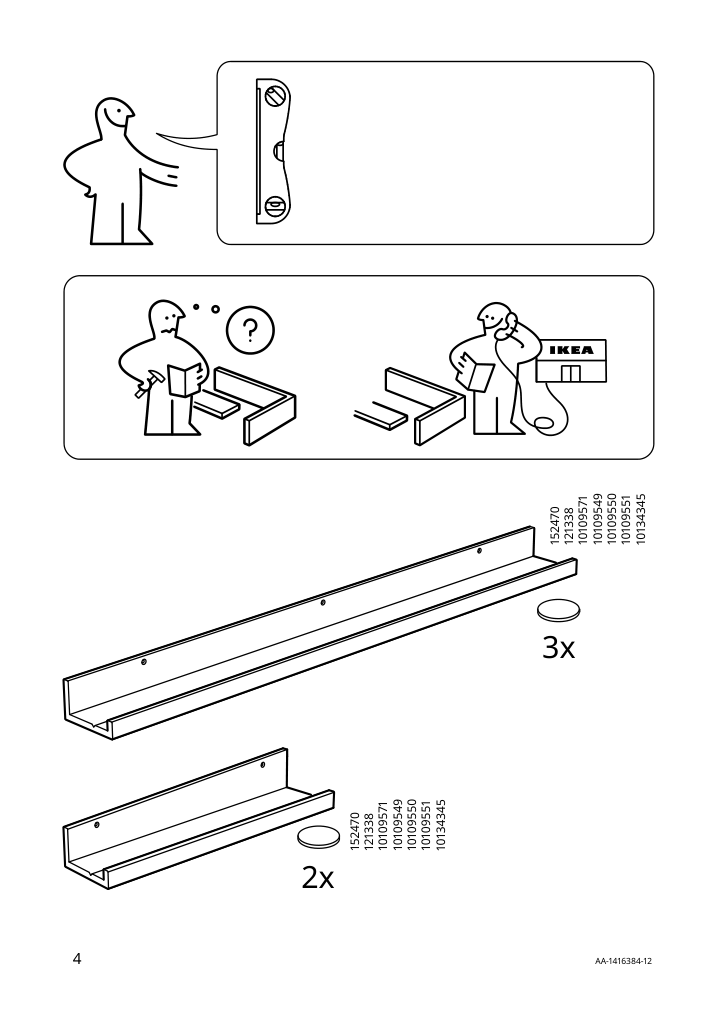 ?

IKEA

152470
121338
10109571
10109549
10109550
10109551
10134345

3x

152470
121338
10109571
10109549
10109550
10109551
10134345

2x

4

AA-1416384-12