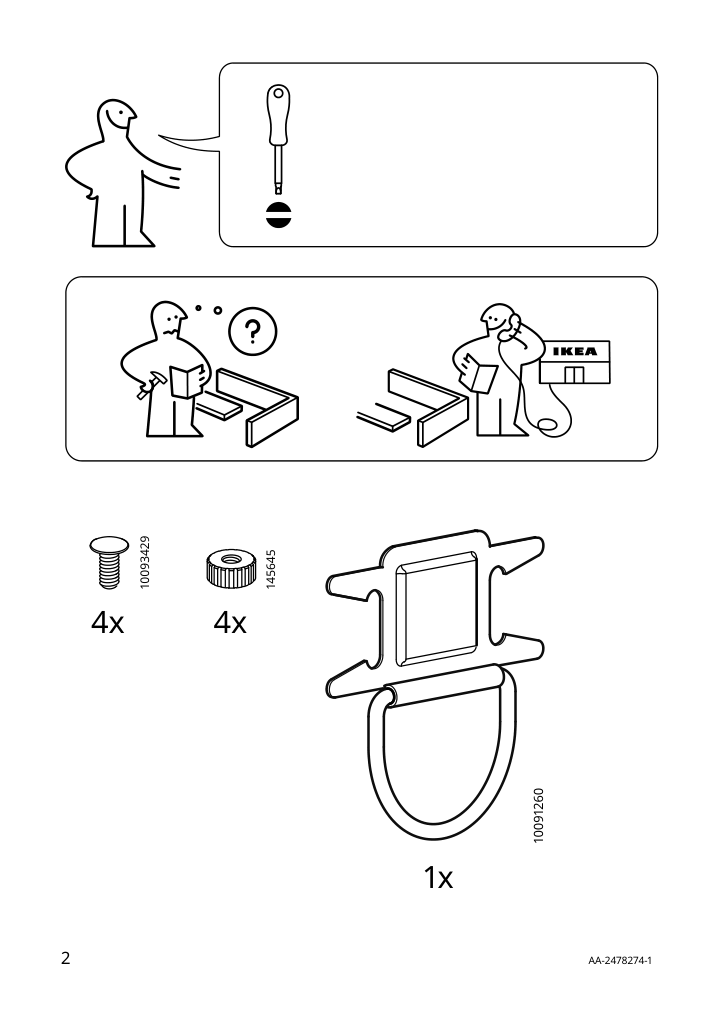 ?

IKEA

10093429
4x

145645
4x

10091260
1x

2

AA-2478274-1