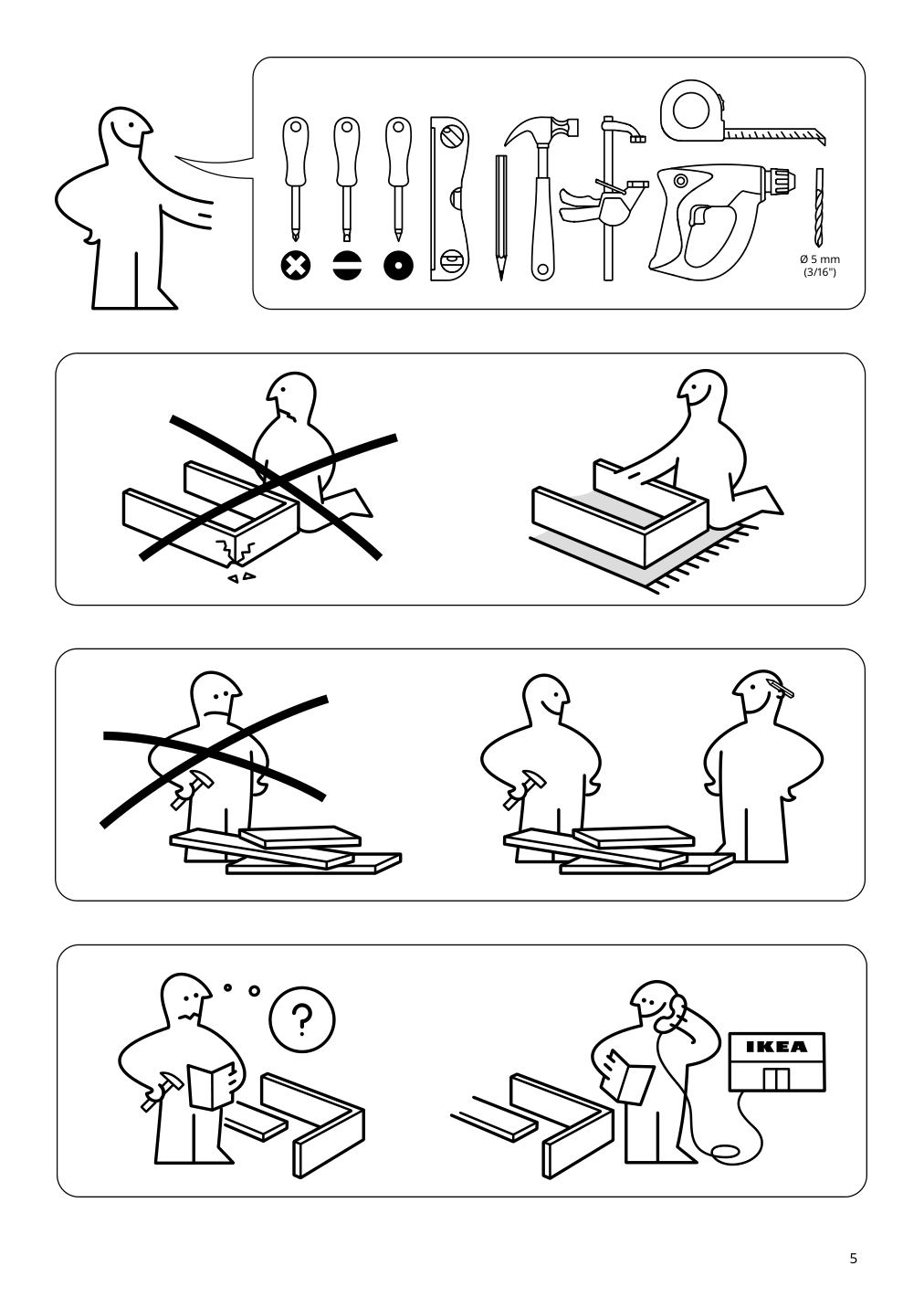 Ø 5 mm
(3/16")

?

IKEA

5