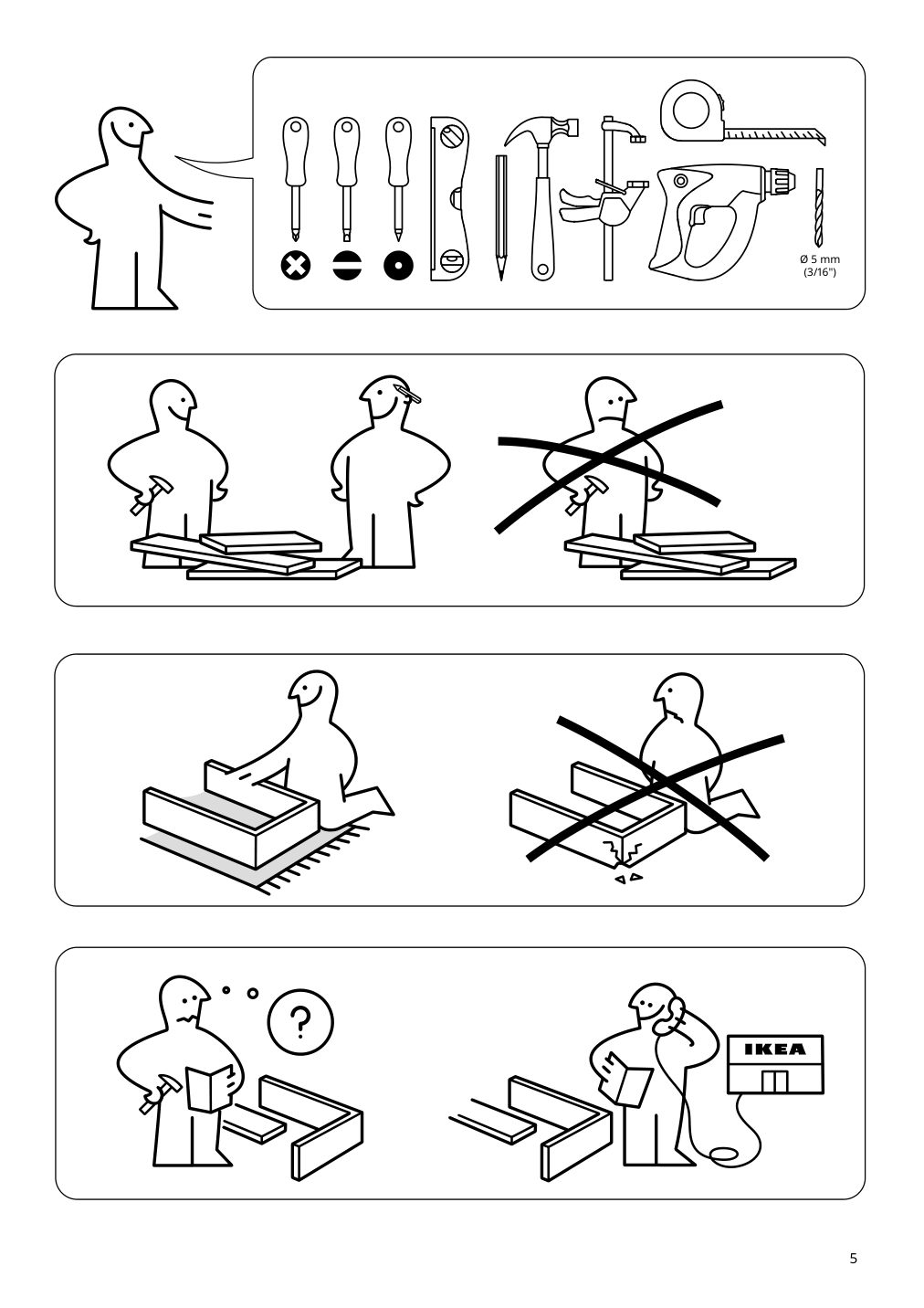 Ø 5 mm
(3/16")

?

IKEA

5