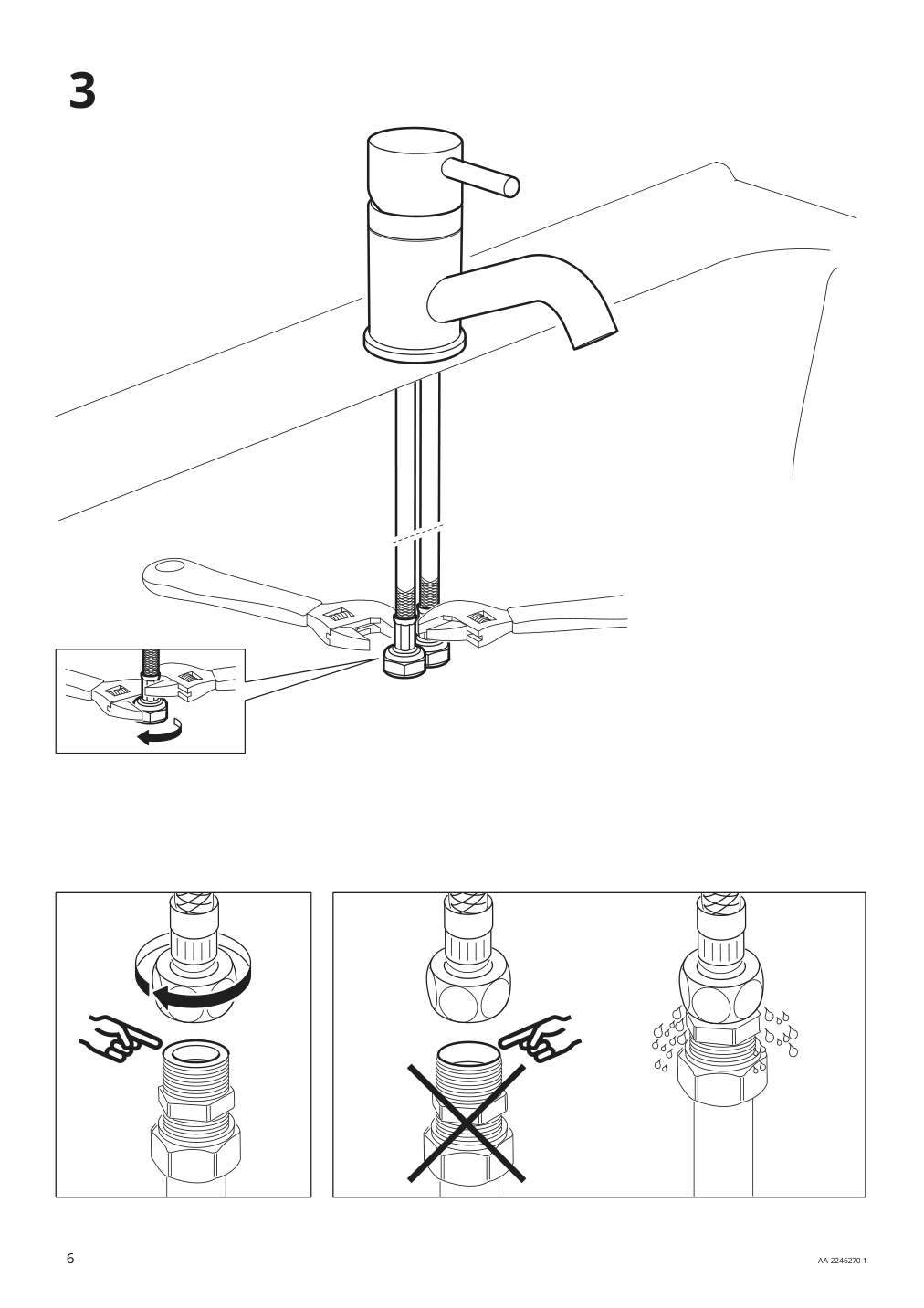 3

6

AA-2246270-1