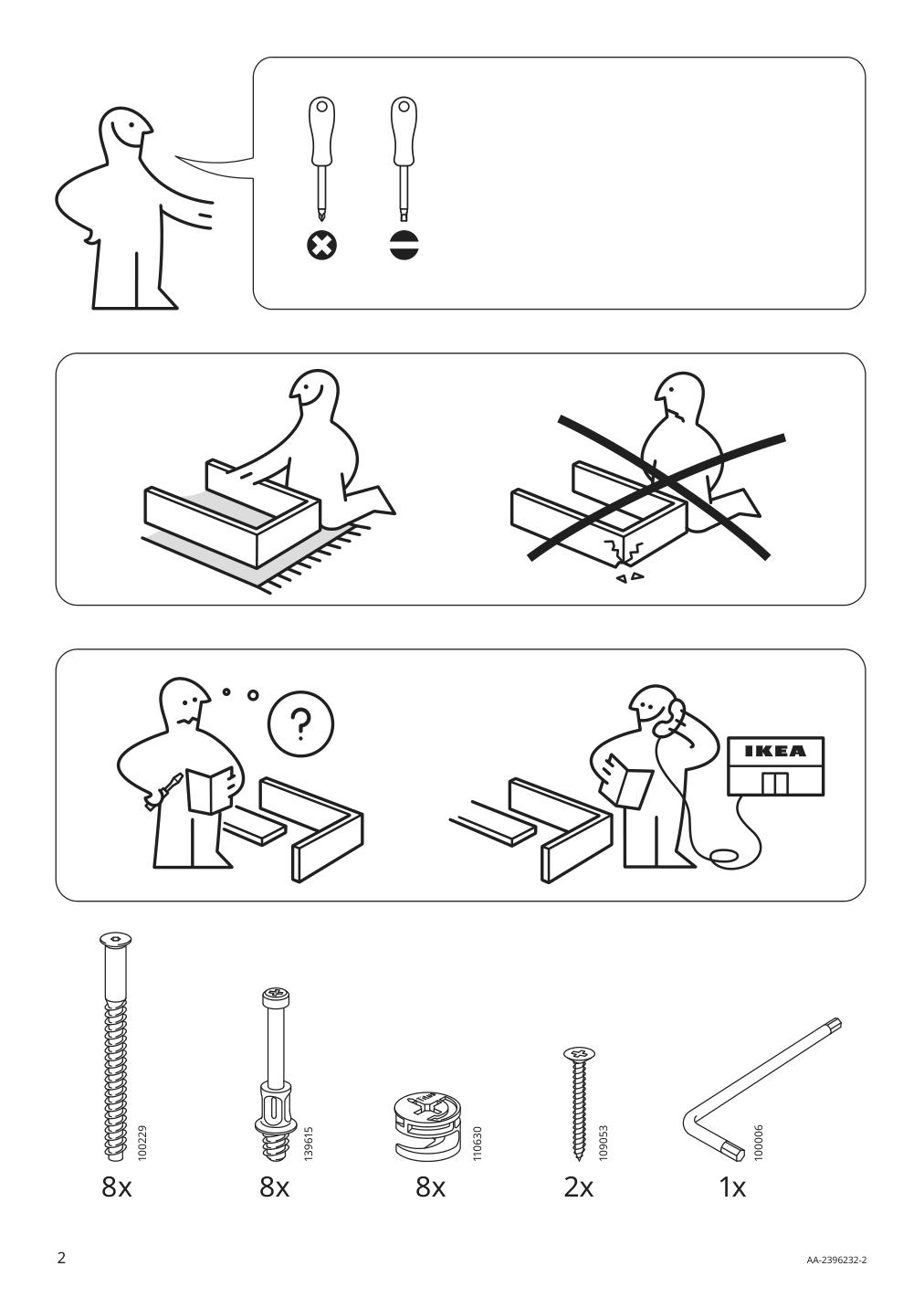 ?

IKEA

100229
8x

139615
8x

110630
8x

109053
2x

100006
1x

2

AA-2396232-2