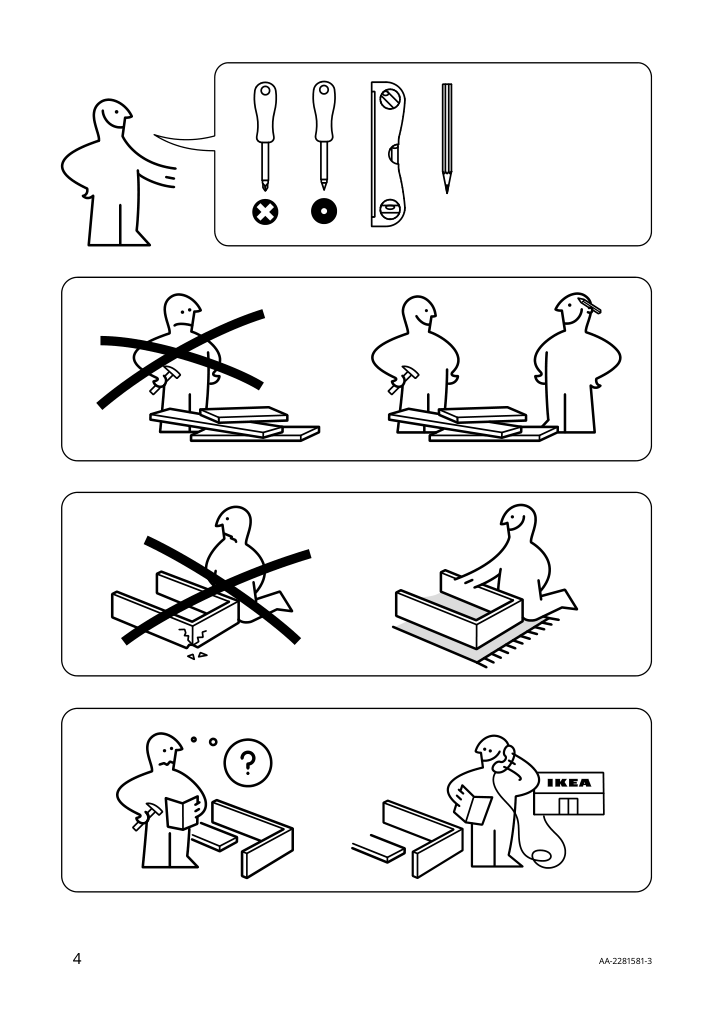 ?

IKEA

4

AA-2281581-3