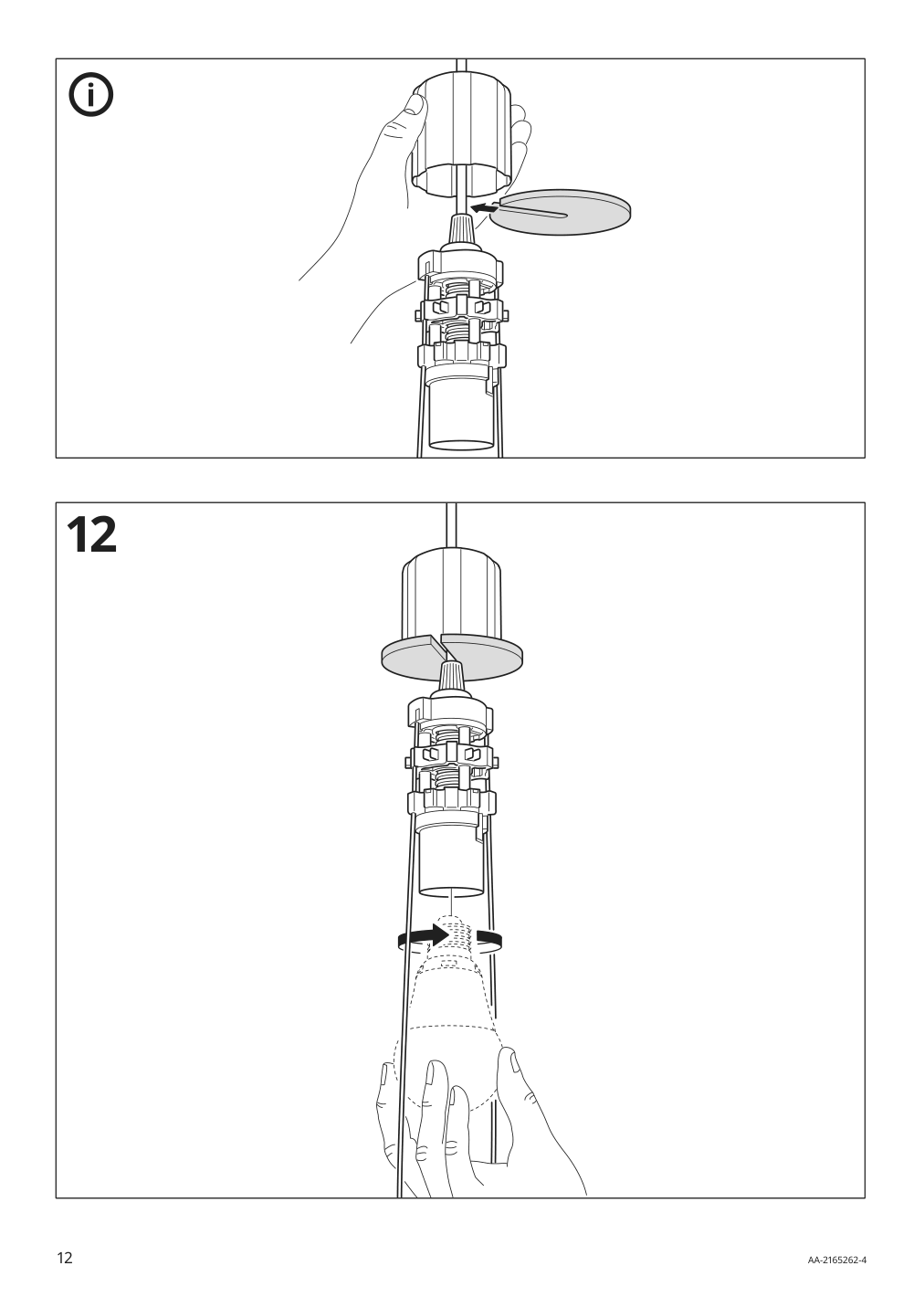 12

12

AA-2165262-4