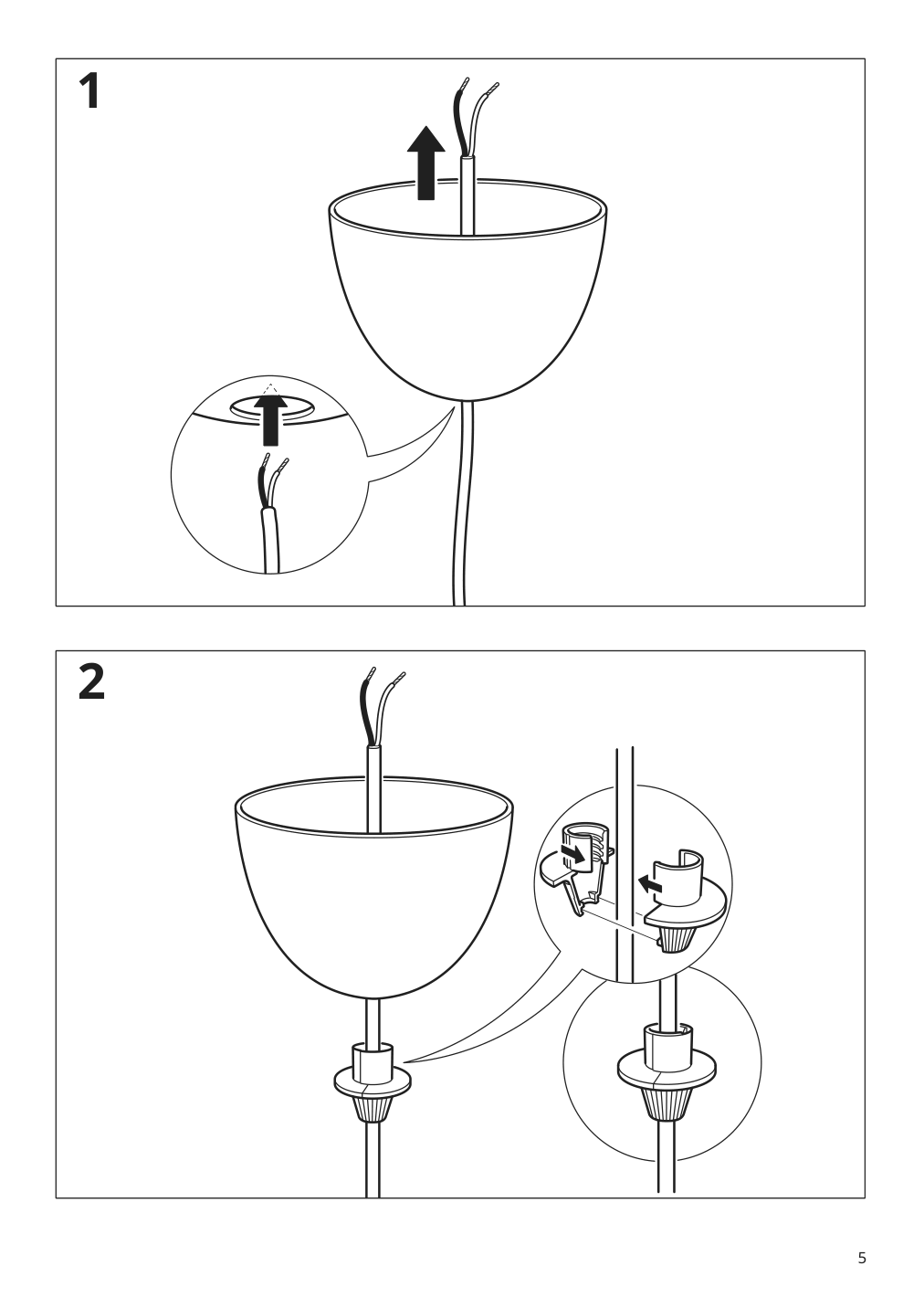 1

2

5