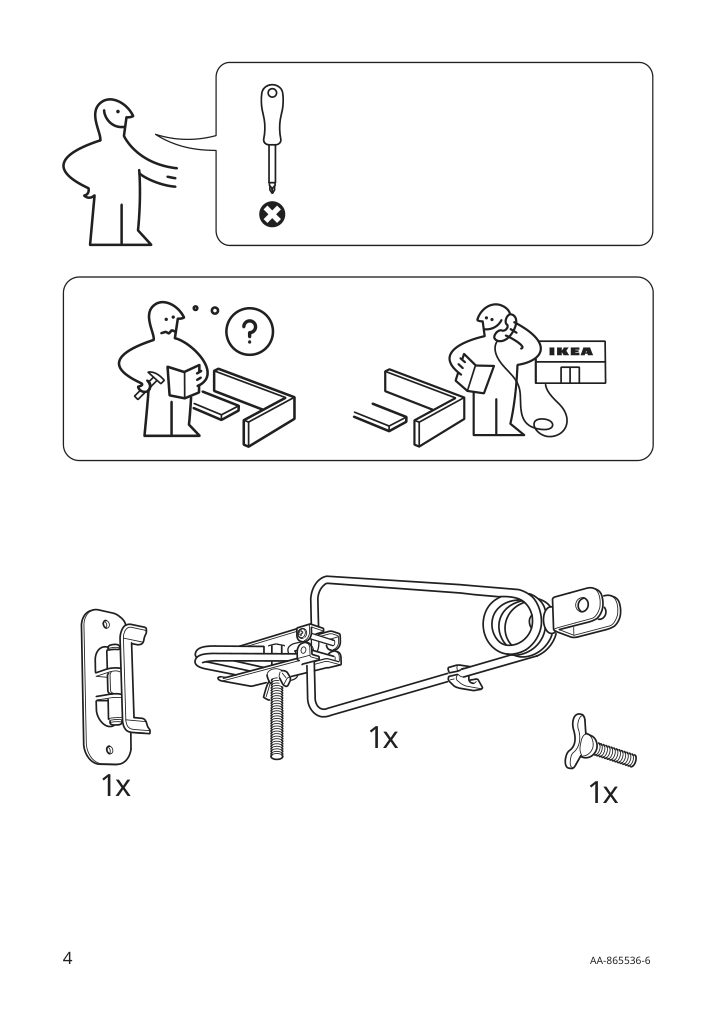 ?

IKEA

1x

1x

1x

4

AA-865536-6