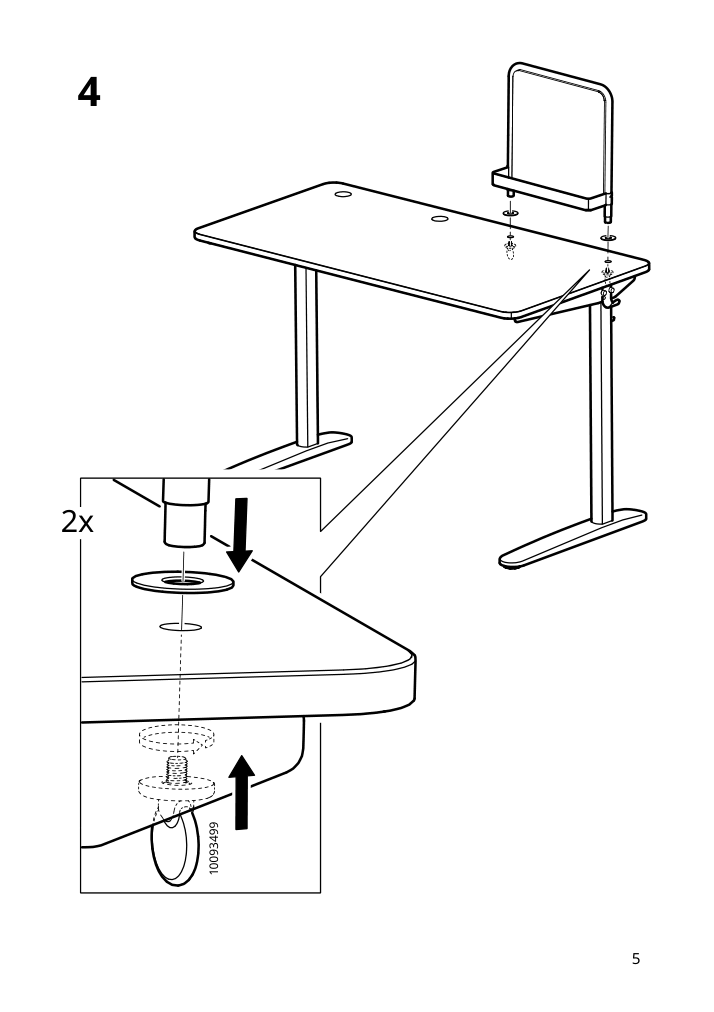 4

2x

10093499

5