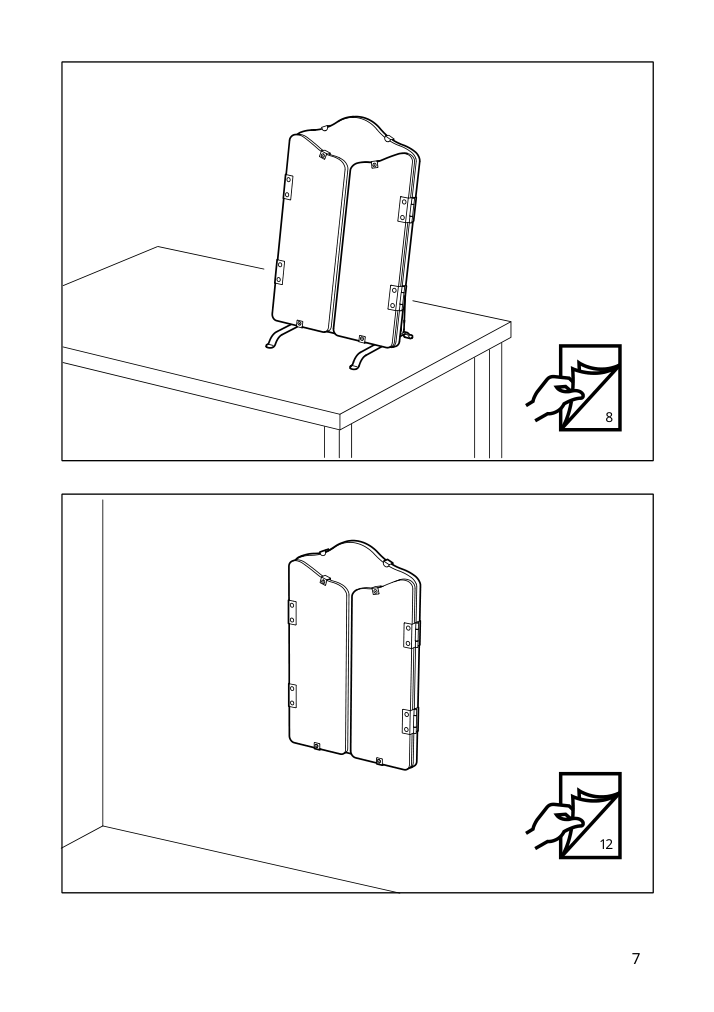 8

12

7