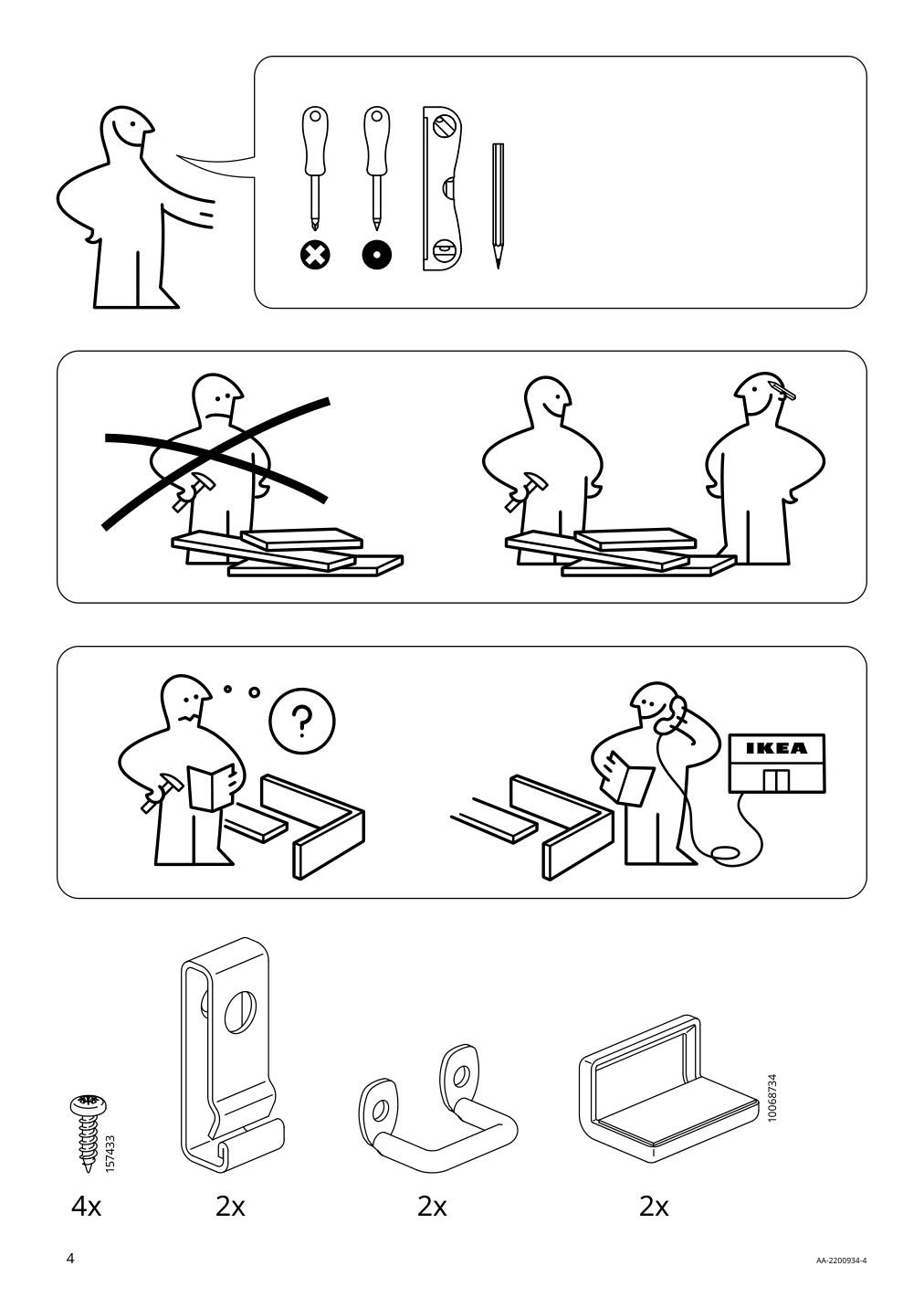 ?

IKEA

157433

10068734

4x

2x

2x

2x

4

AA-2200934-4