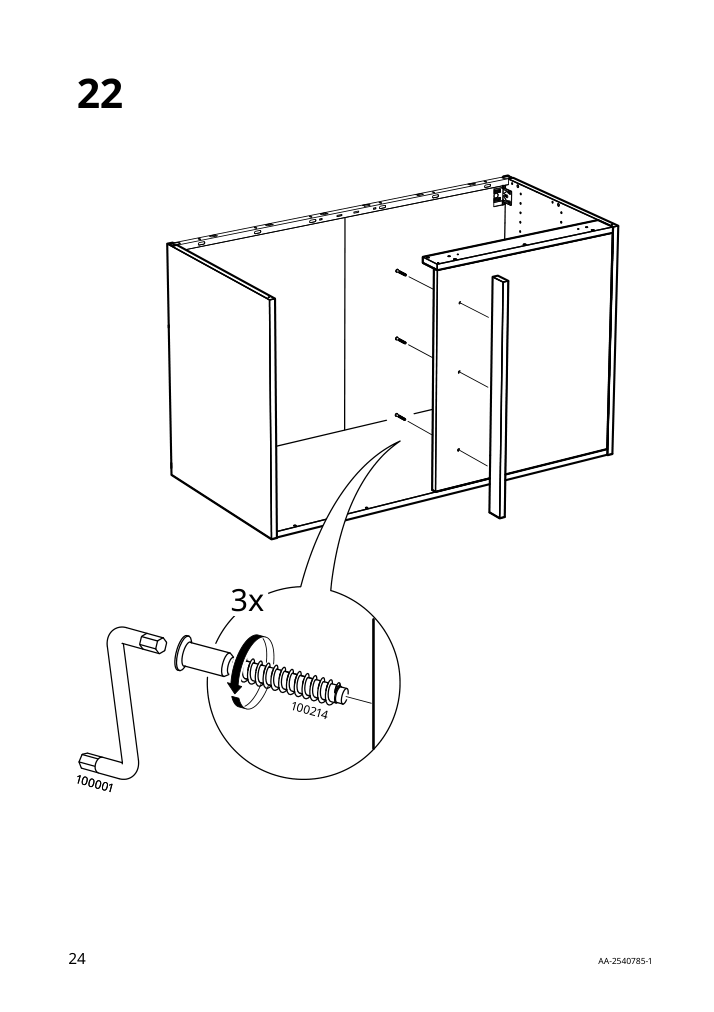 22

3x

100214

100001

24

AA-2540785-1