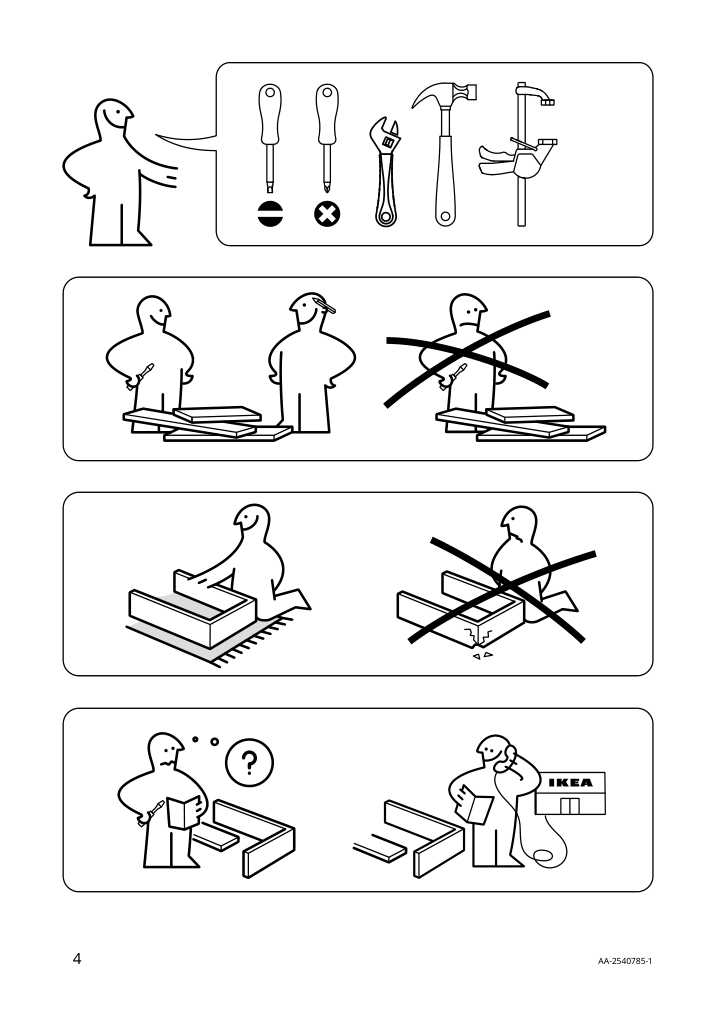 ?

IKEA

4

AA-2540785-1