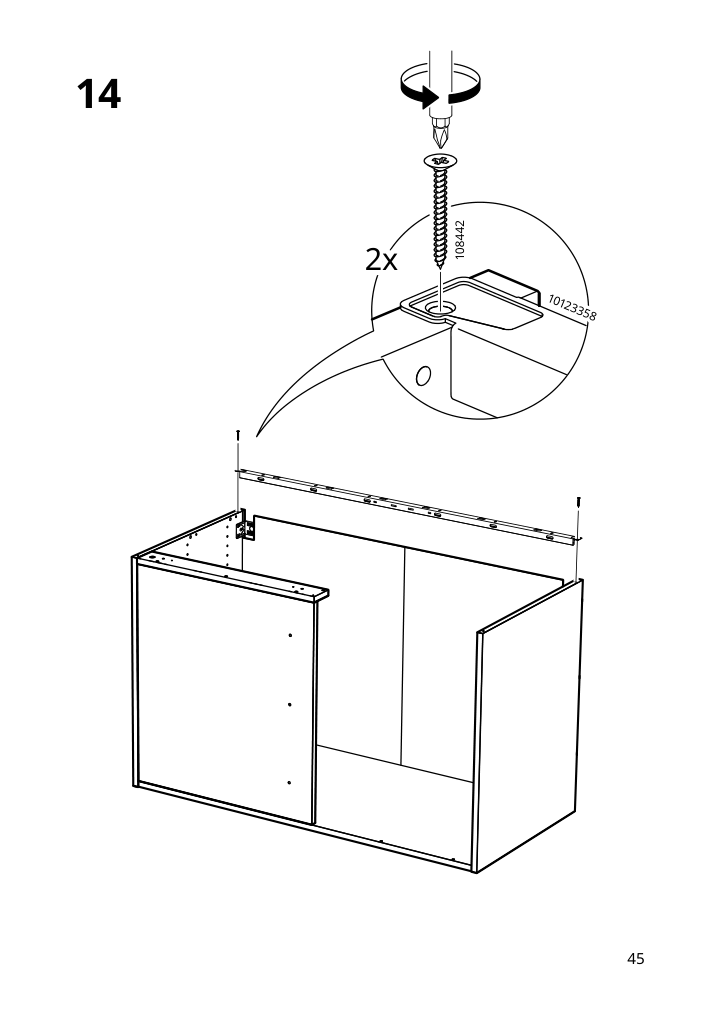 14

2x

108442

10123358

45