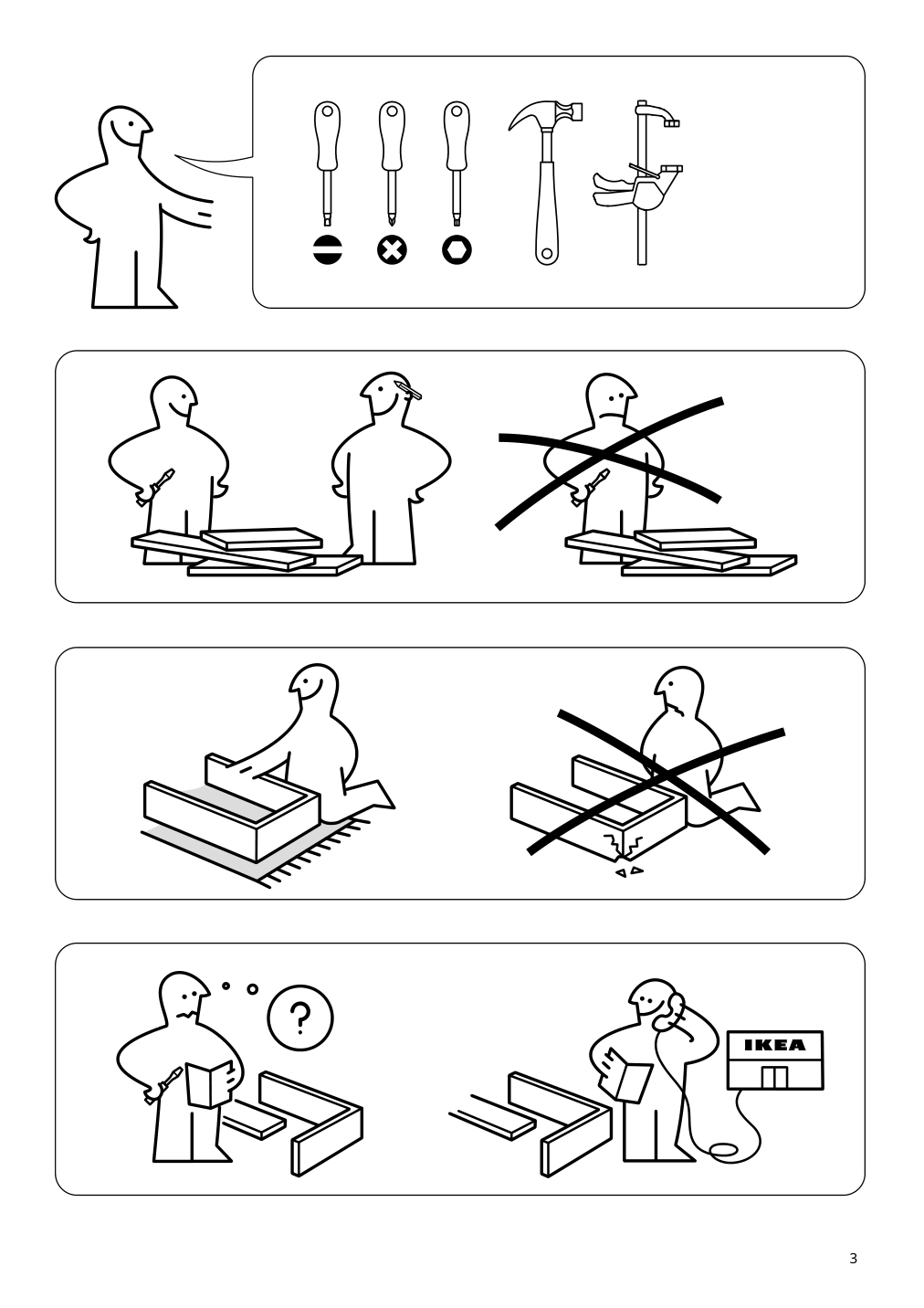 ?

IKEA

3