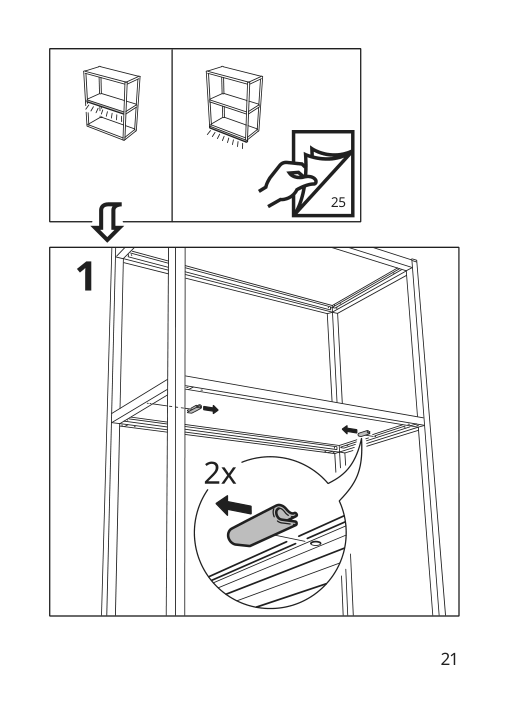 25

1

2x

21