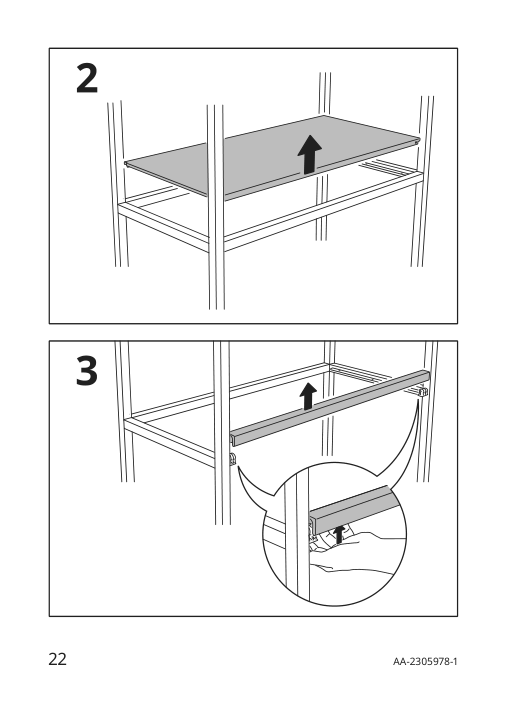 2

3

22

AA-2305978-1