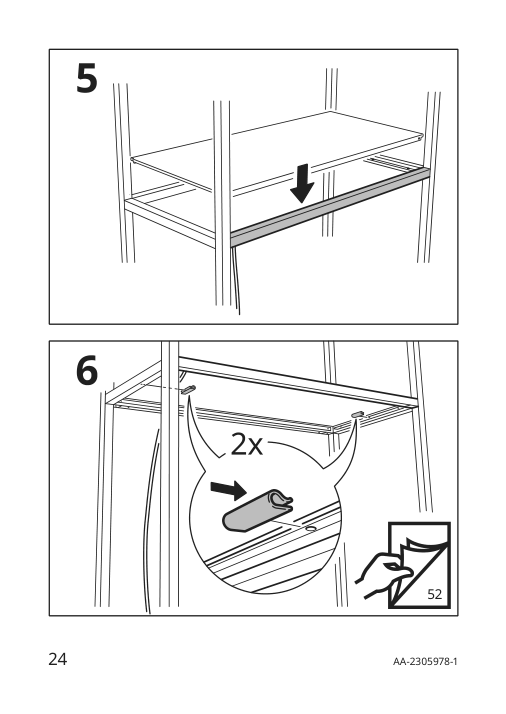 5

6

2x

52

24

AA-2305978-1